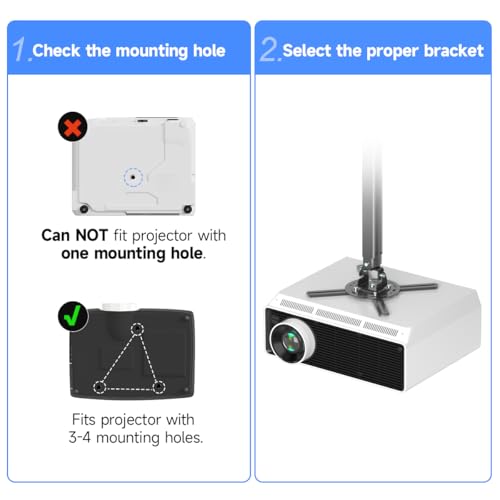 1. Check the mounting hole

Can NOT fit projector with one mounting hole.

Fits projector with 3-4 mounting holes.

2. Select the proper bracket