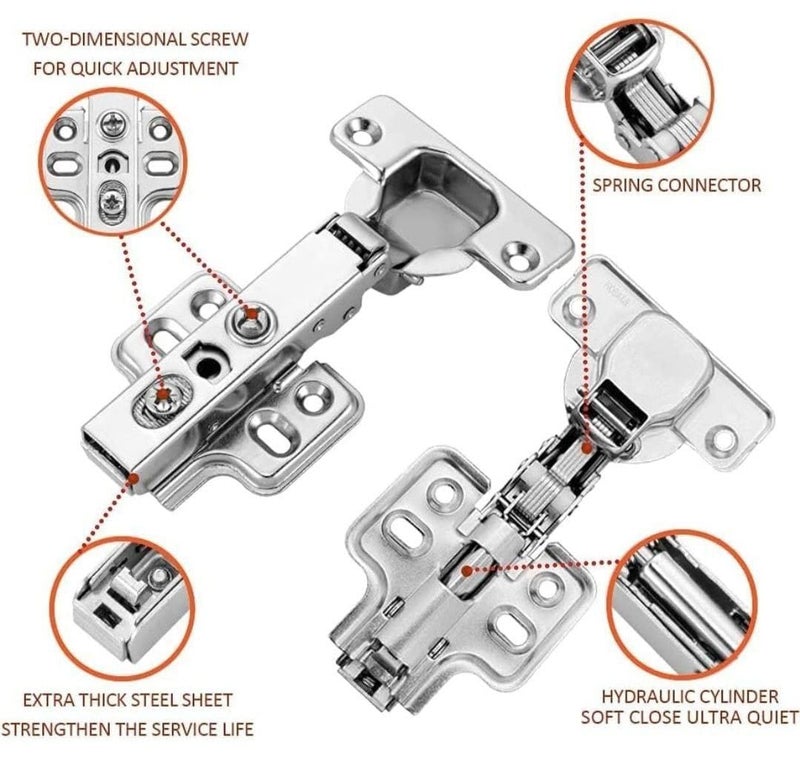 TWO-DIMENSIONAL SCREW
FOR QUICK ADJUSTMENT

SPRING CONNECTOR

EXTRA THICK STEEL SHEET
STRENGTHEN THE SERVICE LIFE

HYDRAULIC CYLINDER
SOFT CLOSE ULTRA QUIET