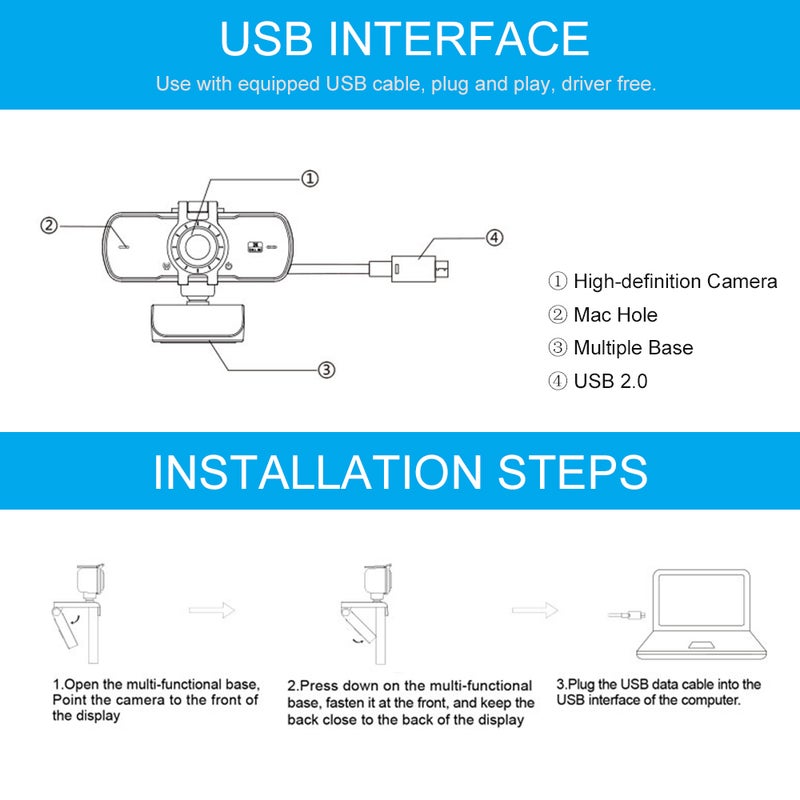 USB INTERFACE
Use with equipped USB cable, plug and play, driver free.

①
②
④
③

① High-definition Camera
② Mac Hole
③ Multiple Base
④ USB 2.0

INSTALLATION STEPS

1.Open the multi-functional base, Point the camera to the front of the display

2.Press down on the multi-functional base, fasten it at the front, and keep the back close to the back of the display

3.Plug the USB data cable into the USB interface of the computer.