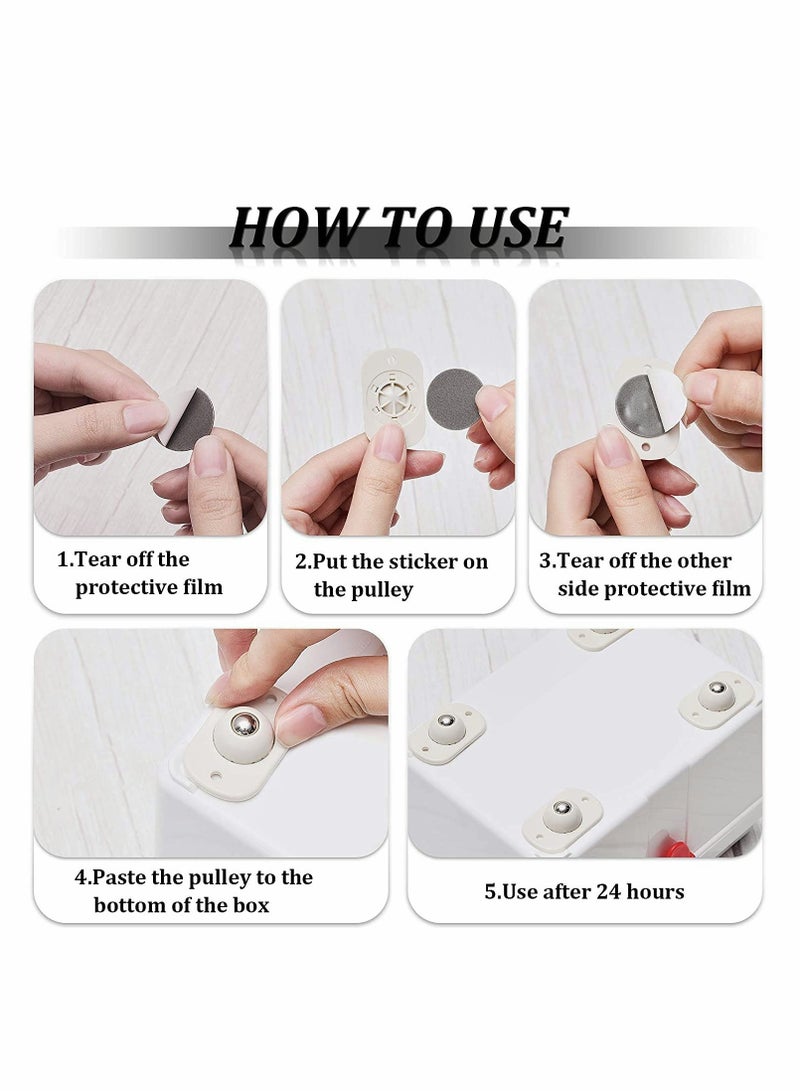 HOW TO USE

1.Tear off the protective film

2.Put the sticker on the pulley

3.Tear off the other side protective film

4.Paste the pulley to the bottom of the box

5.Use after 24 hours