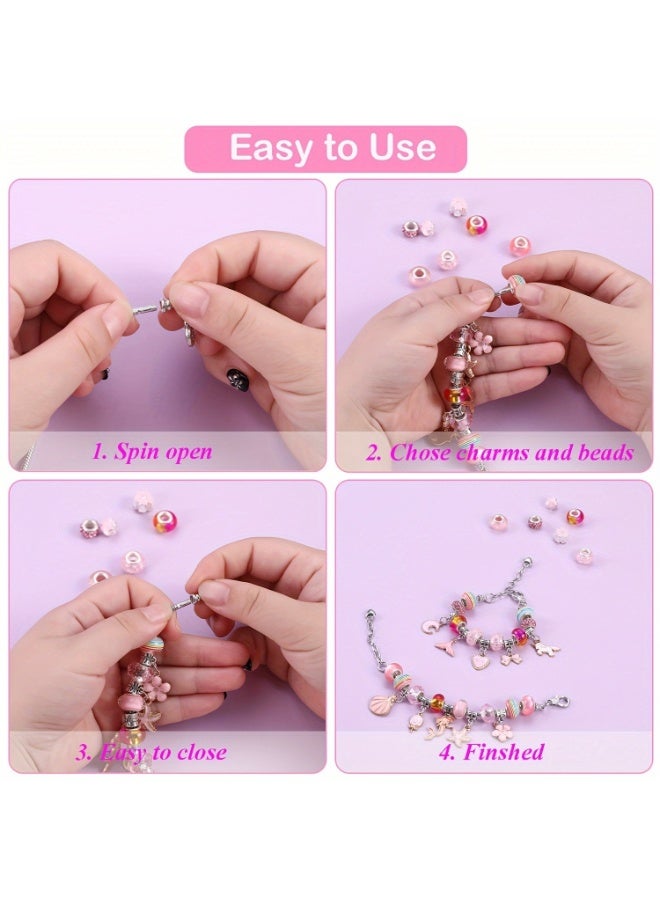 Easy to Use

1. Spin open

2. Chose charms and beads

3. Easy to close

4. Finshed