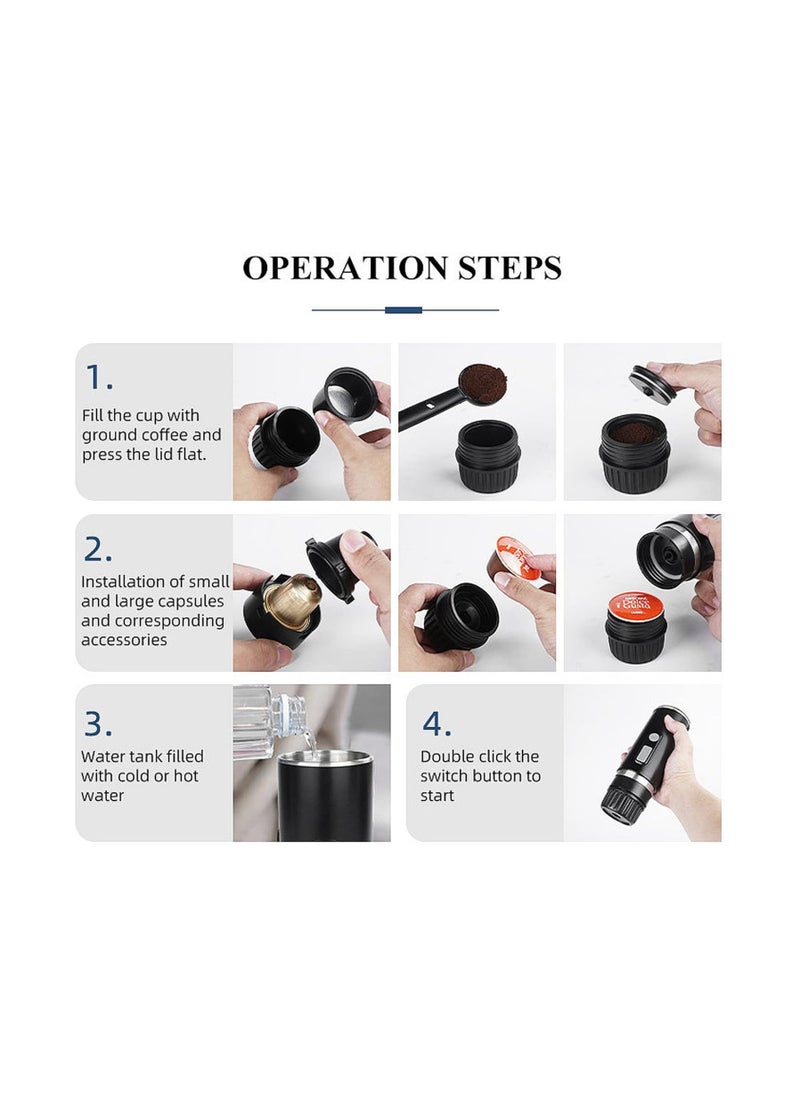 OPERATION STEPS

1.

Fill the cup with ground coffee and press the lid flat.

2.

Installation of small and large capsules and corresponding accessories

3.

Water tank filled with cold or hot water

4.

Double click the switch button to start