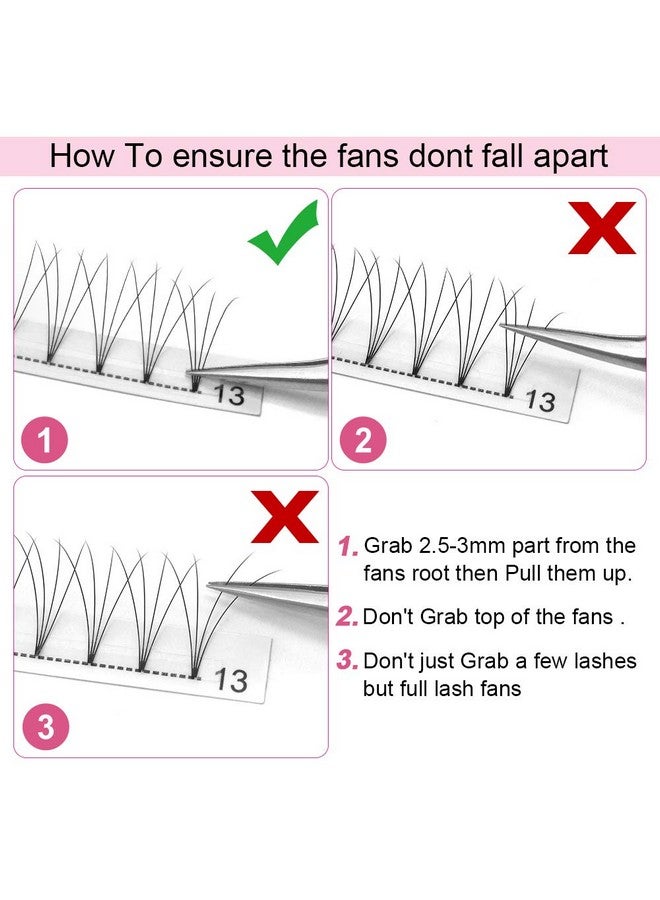 How To ensure the fans dont fall apart

13

1

13

2

13

3

1. Grab 2.5-3mm part from the fans root then Pull them up.

2. Don't Grab top of the fans .

3. Don't just Grab a few lashes but full lash fans