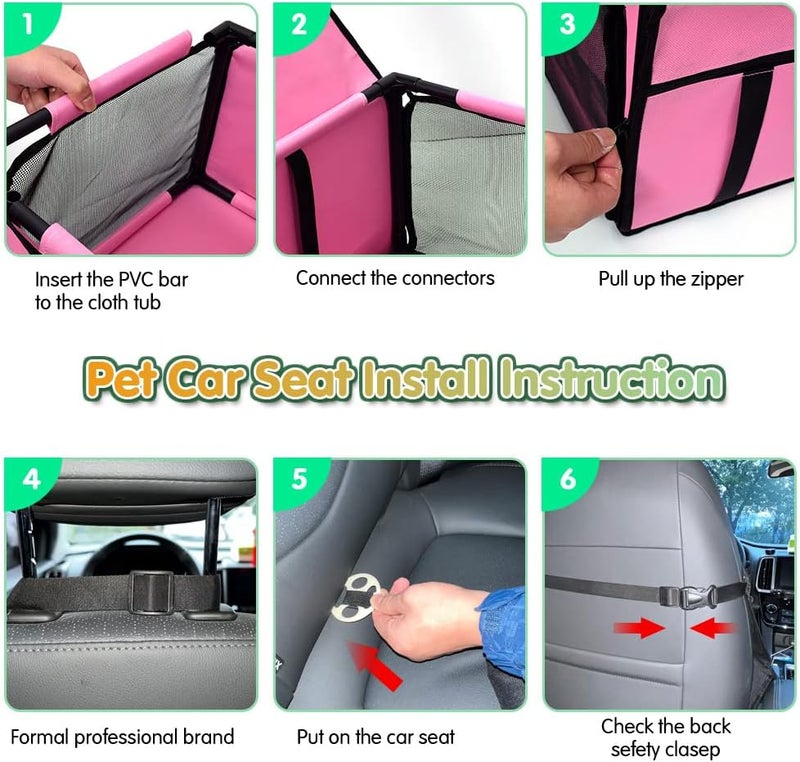 1

Insert the PVC bar to the cloth tub

2

Connect the connectors

3

Pull up the zipper

Pet Car Seat Install Instruction

4

Formal professional brand

5

Put on the car seat

6

Check the back sefety clasep