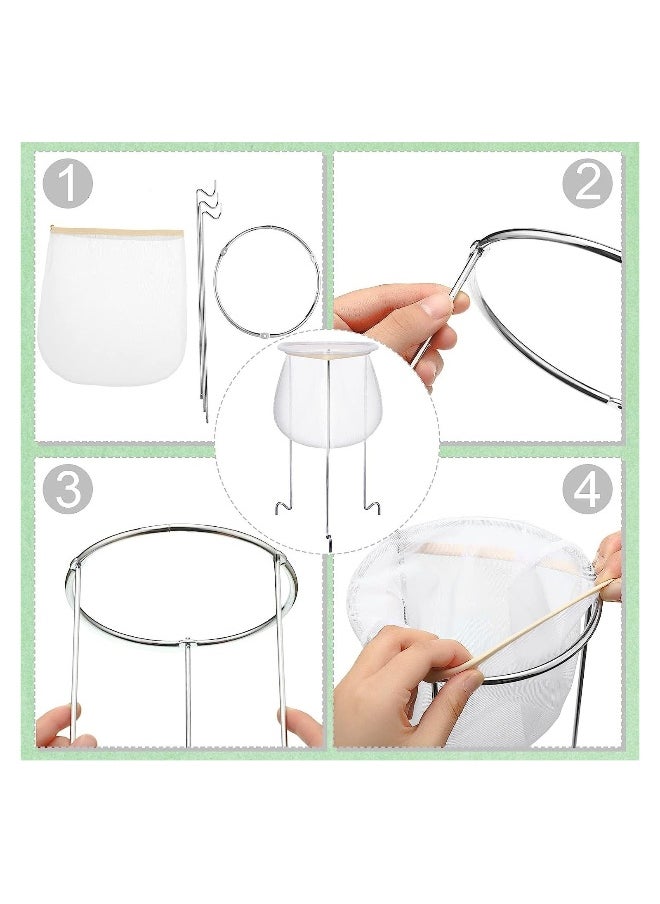 1

2

3

4