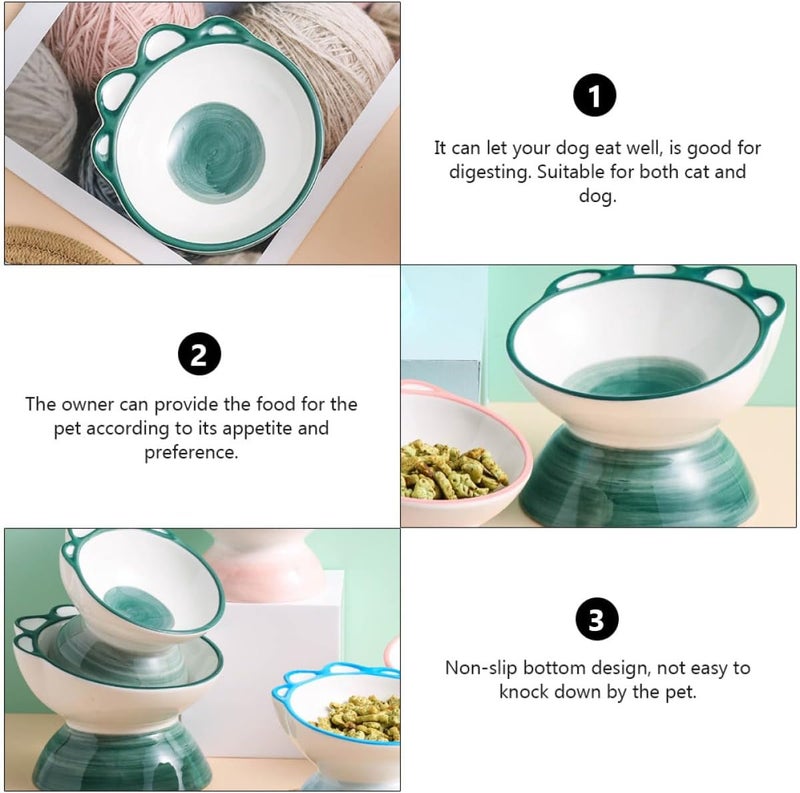 1

It can let your dog eat well, is good for digesting. Suitable for both cat and dog.

2

The owner can provide the food for the pet according to its appetite and preference.

3

Non-slip bottom design, not easy to knock down by the pet.