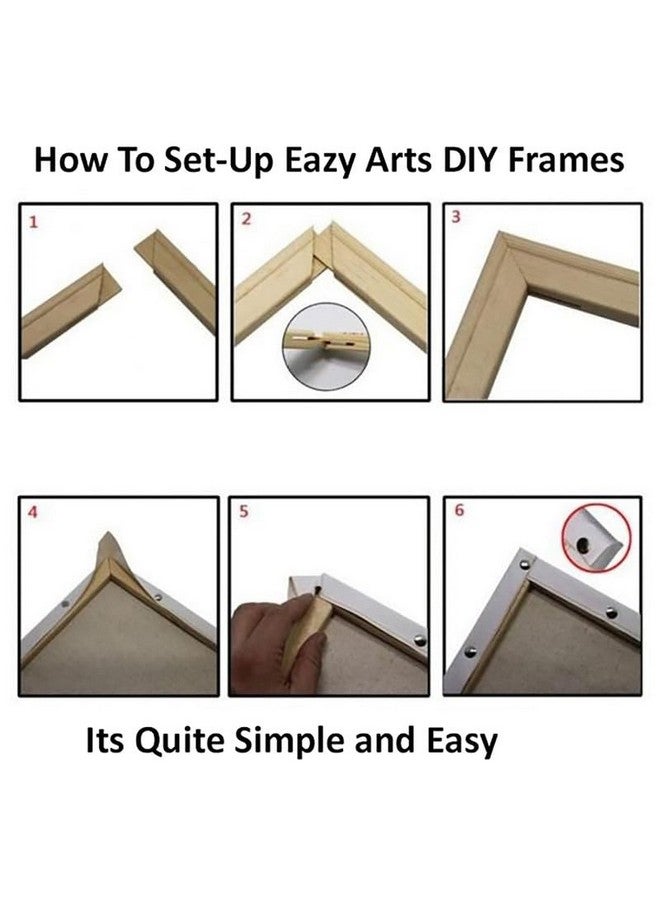 How To Set-Up Eazy Arts DIY Frames

1

2

3

4

5

6

Its Quite Simple and Easy