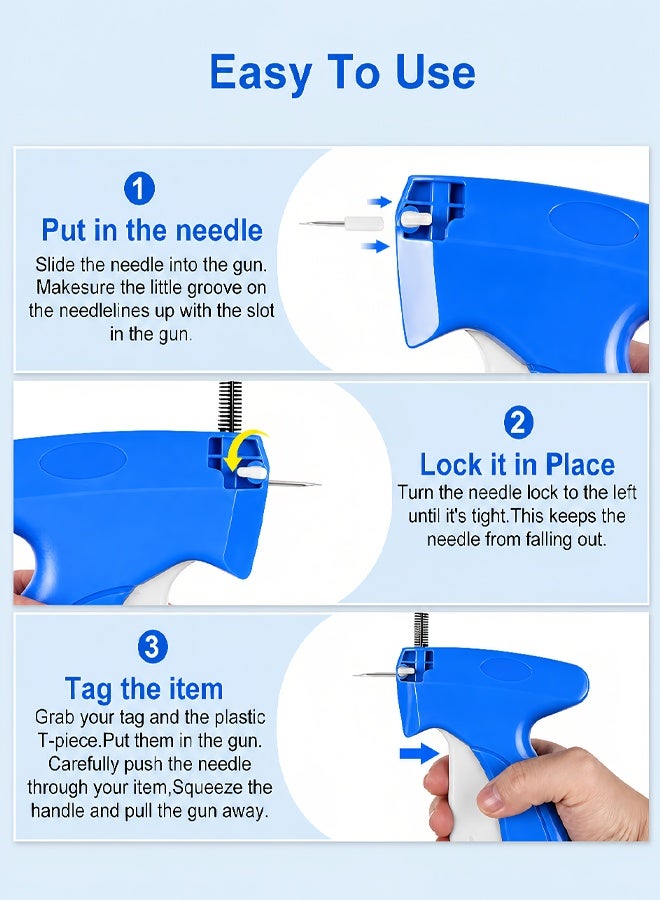 Easy To Use

1

Put in the needle

Slide the needle into the gun. Makesure the little groove on the needlelines up with the slot in the gun.

2

Lock it in Place

Turn the needle lock to the left until it's tight.This keeps the needle from falling out.

3

Tag the item

Grab your tag and the plastic T-piece.Put them in the gun. Carefully push the needle through your item,Squeeze the handle and pull the gun away.