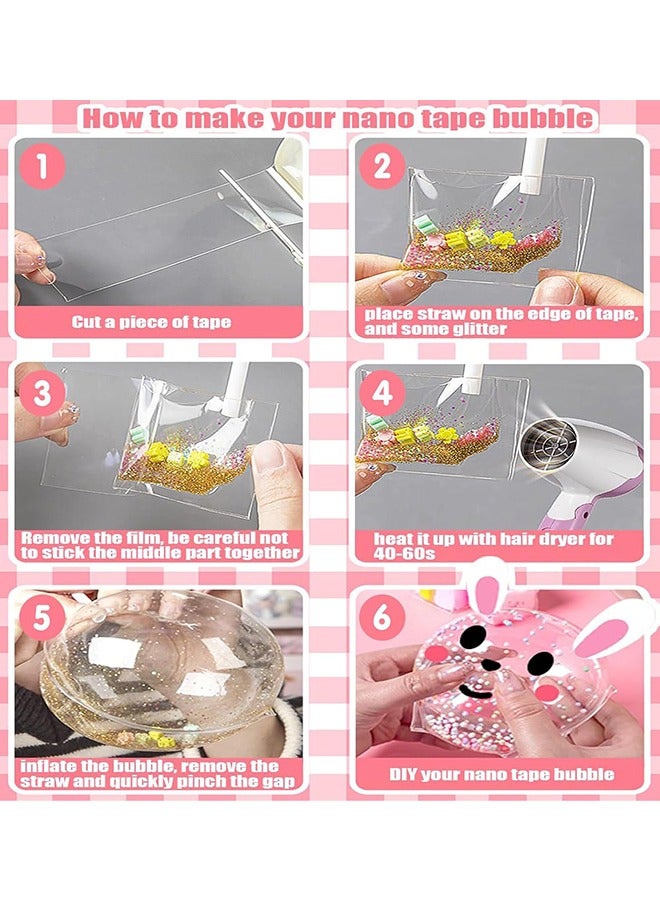 How to make your nano tape bubble

1

Cut a piece of tape

2

place straw on the edge of tape, and some glitter

3

Remove the film, be careful not to stick the middle part together

4

heat it up with hair dryer for 40-60s

5

inflate the bubble, remove the straw and quickly pinch the gap

6

DIY your nano tape bubble