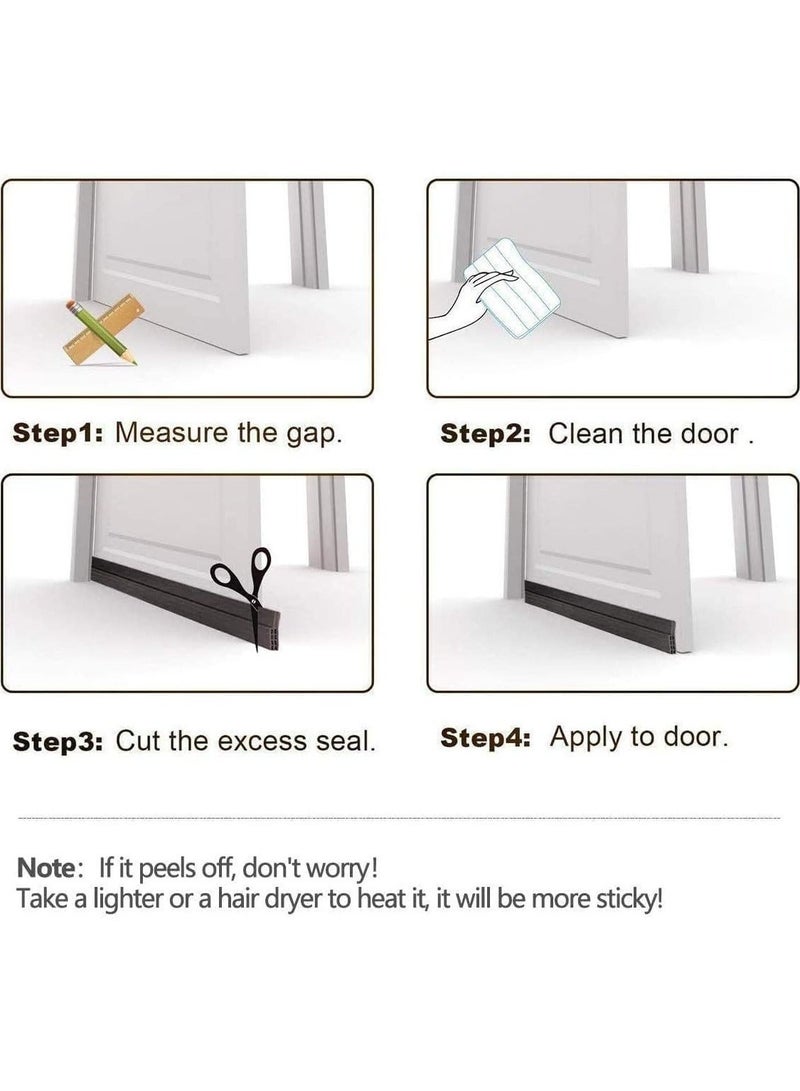 Step1: Measure the gap.

Step2: Clean the door .

Step3: Cut the excess seal.

Step4: Apply to door.

Note: If it peels off, don't worry!
Take a lighter or a hair dryer to heat it, it will be more sticky!