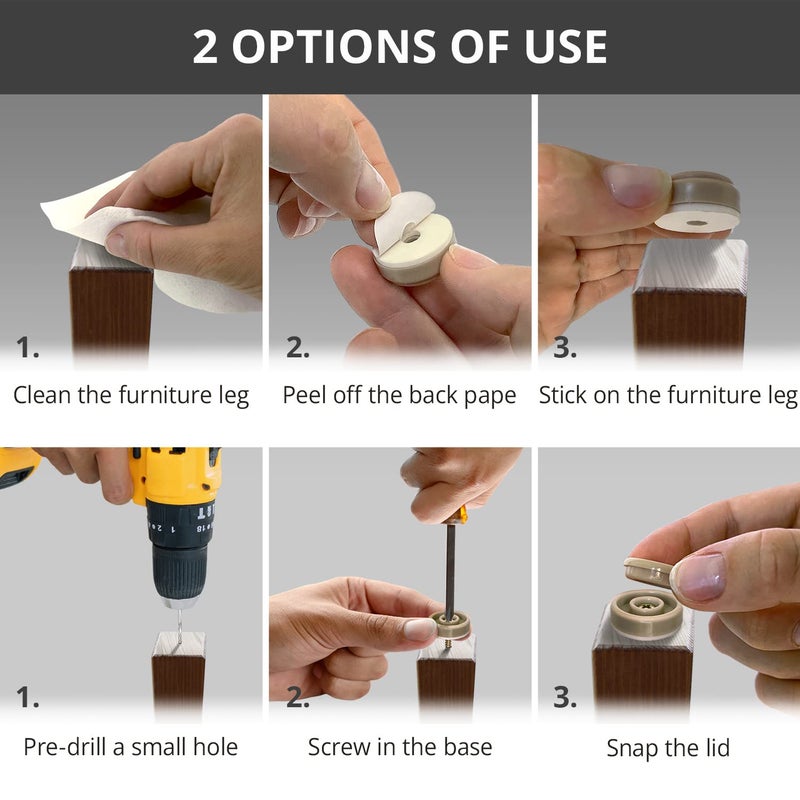 2 OPTIONS OF USE

1.
Clean the furniture leg

2.
Peel off the back pape

3.
Stick on the furniture leg

1.
Pre-drill a small hole

2.
Screw in the base

3.
Snap the lid