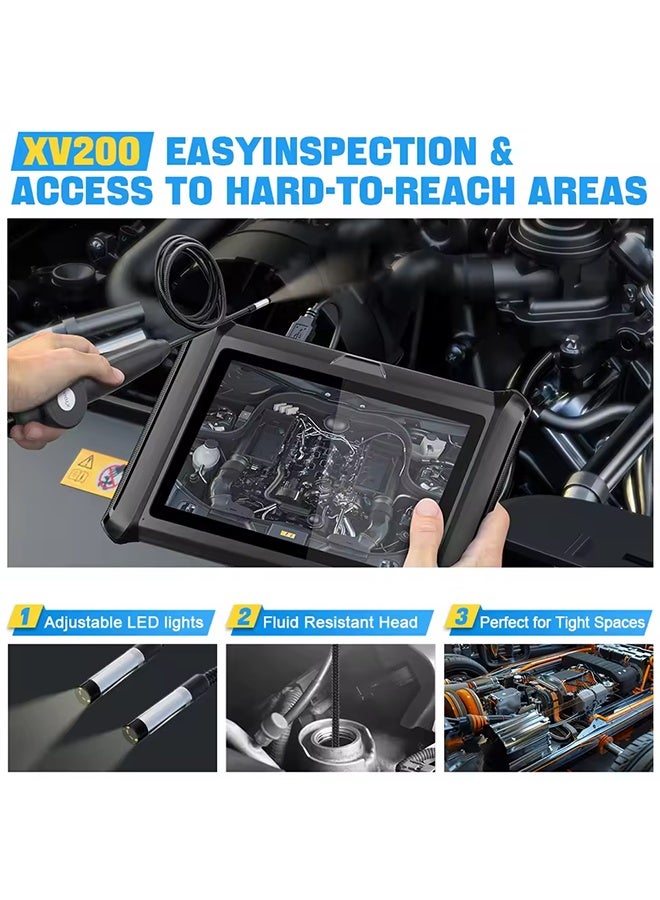 XV200 EASYINSPECTION & ACCESS TO HARD-TO-REACH AREAS

1 Adjustable LED lights

2 Fluid Resistant Head

3 Perfect for Tight Spaces