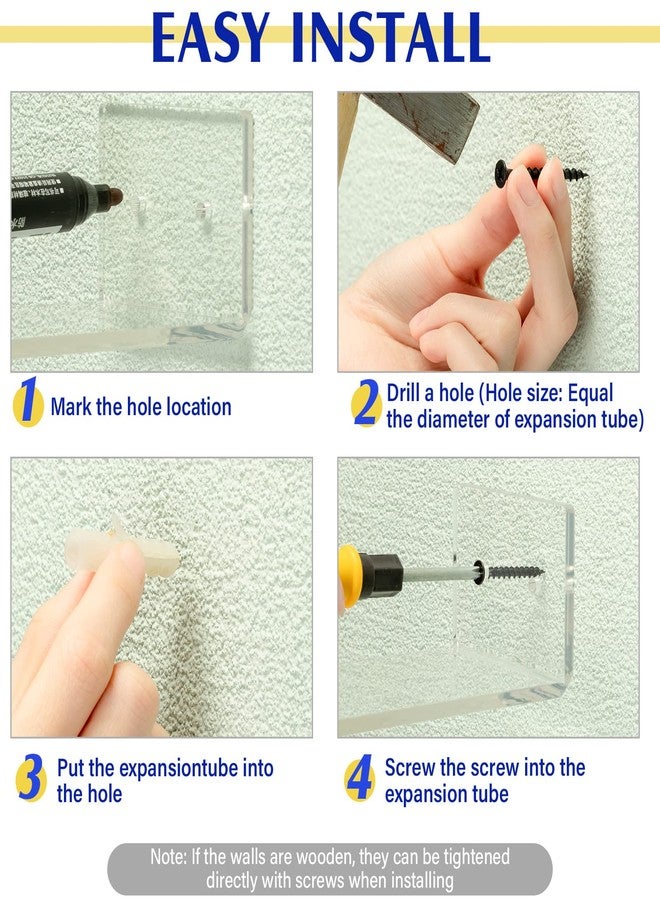 EASY INSTALL

1 Mark the hole location

2 Drill a hole (Hole size: Equal the diameter of expansion tube)

3 Put the expansiontube into the hole

4 Screw the screw into the expansion tube

Note: If the walls are wooden, they can be tightened directly with screws when installing