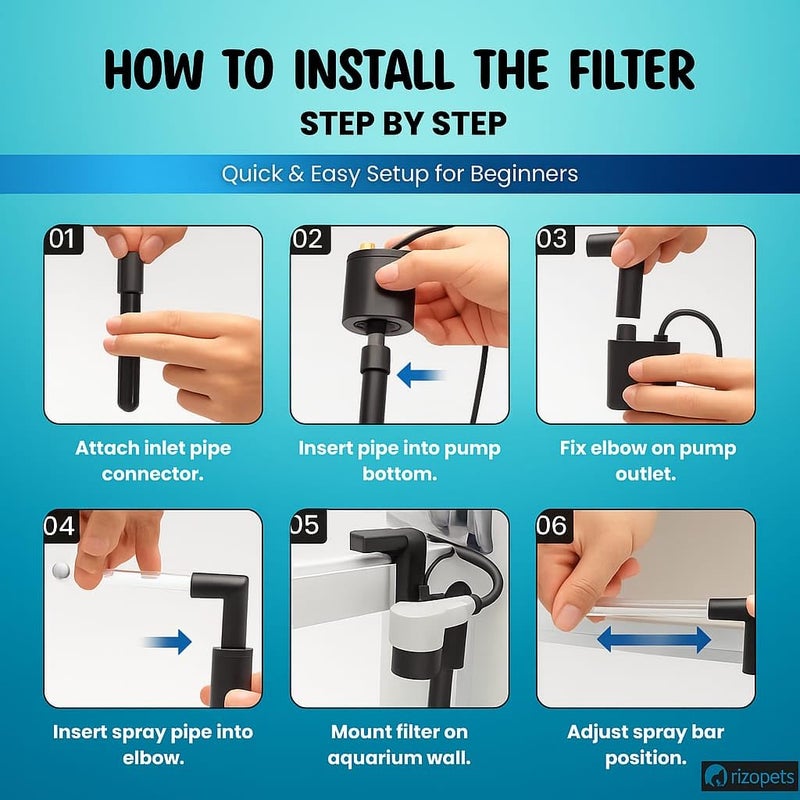 HOW TO INSTALL THE FILTER

STEP BY STEP

Quick & Easy Setup for Beginners

01

Attach inlet pipe connector.

02

Insert pipe into pump bottom.

03

Fix elbow on pump outlet.

04

Insert spray pipe into elbow.

05

Mount filter on aquarium wall.

06

Adjust spray bar position.

rizopets