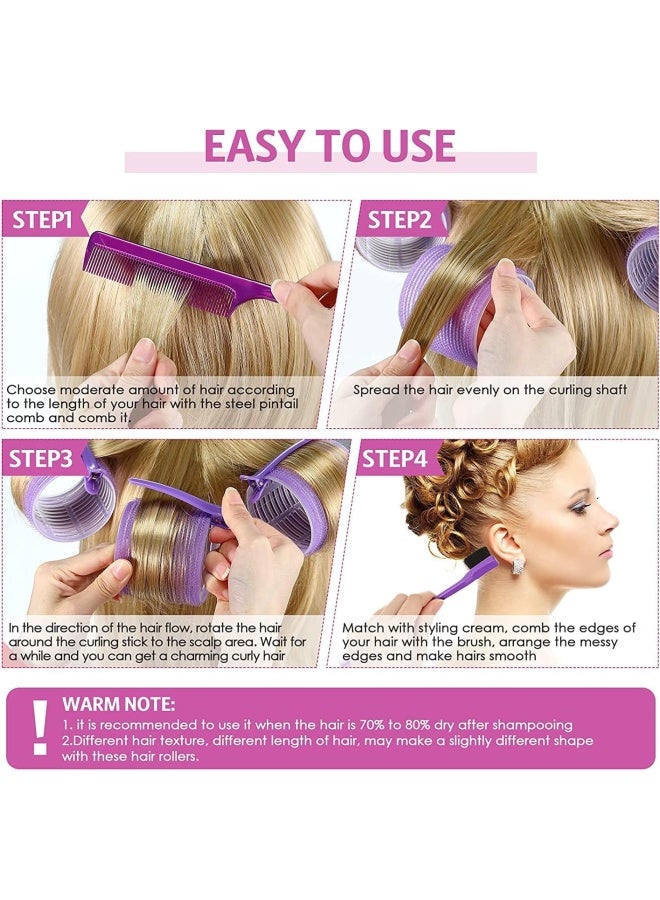 EASY TO USE

STEP1

Choose moderate amount of hair according to the length of your hair with the steel pintail comb and comb it.

STEP2

Spread the hair evenly on the curling shaft

STEP3

In the direction of the hair flow, rotate the hair around the curling stick to the scalp area. Wait for a while and you can get a charming curly hair

STEP4

Match with styling cream, comb the edges of your hair with the brush, arrange the messy edges and make hairs smooth

!

WARM NOTE:
1. it is recommended to use it when the hair is 70% to 80% dry after shampooing
2.Different hair texture, different length of hair, may make a slightly different shape with these hair rollers.