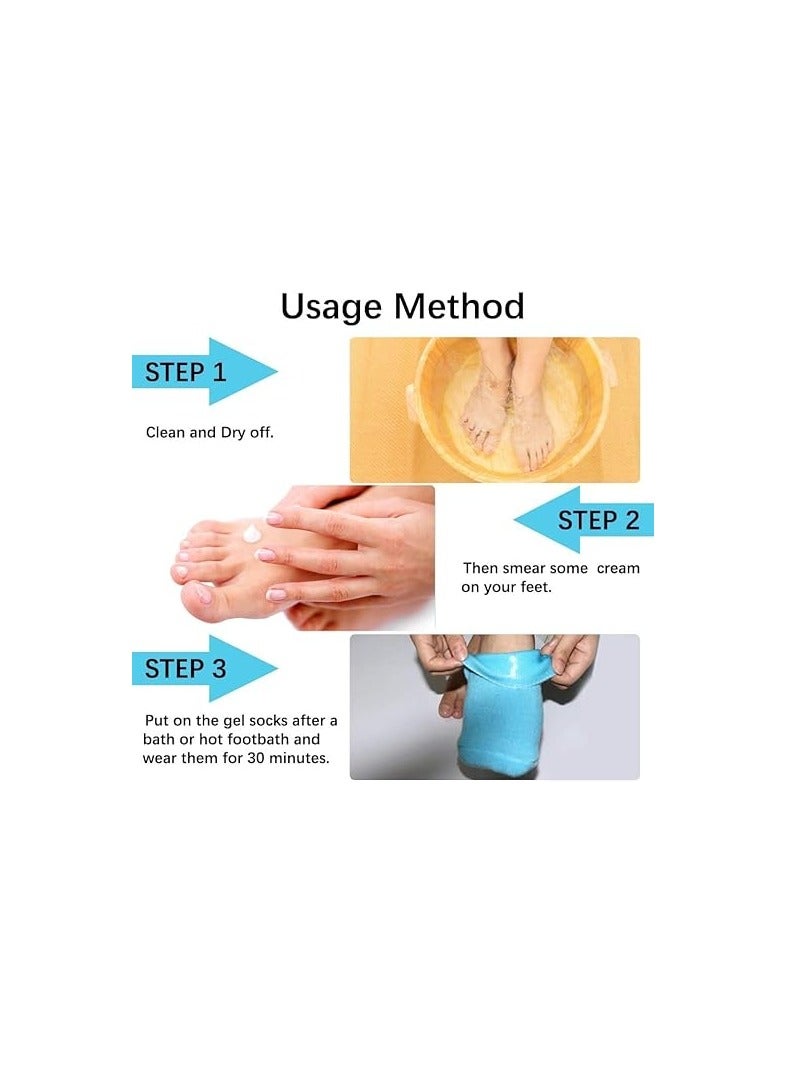 Usage Method

STEP 1

Clean and Dry off.

STEP 2

Then smear some cream on your feet.

STEP 3

Put on the gel socks after a bath or hot footbath and wear them for 30 minutes.