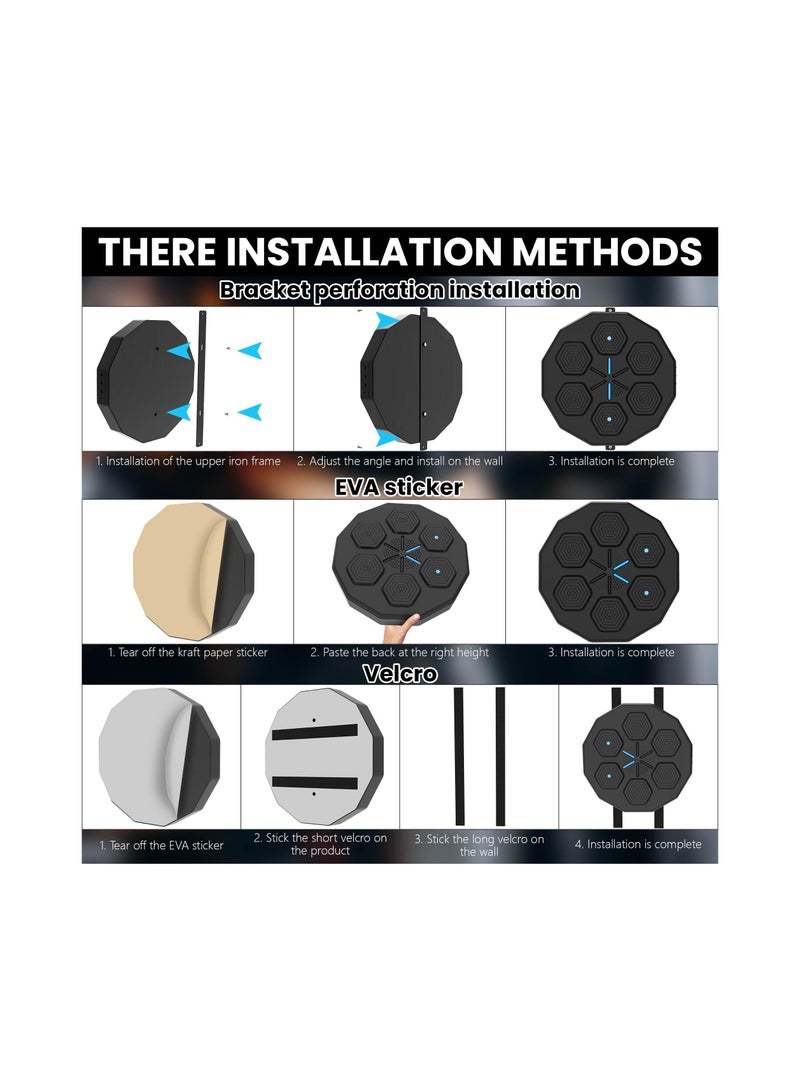 THERE INSTALLATION METHODS

Bracket perforation installation

1. Installation of the upper iron frame

2. Adjust the angle and install on the wall

3. Installation is complete

EVA sticker

1. Tear off the kraft paper sticker

2. Paste the back at the right height

3. Installation is complete

Velcro

1. Tear off the EVA sticker

2. Stick the short velcro on the product

3. Stick the long velcro on the wall

4. Installation is complete