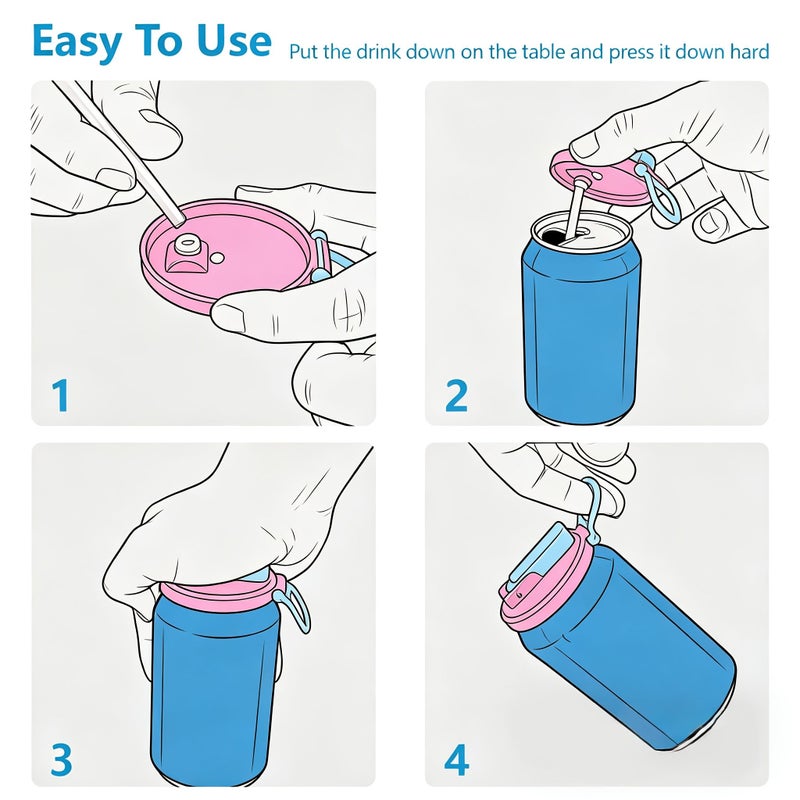 Easy To Use Put the drink down on the table and press it down hard

1

2

3

4