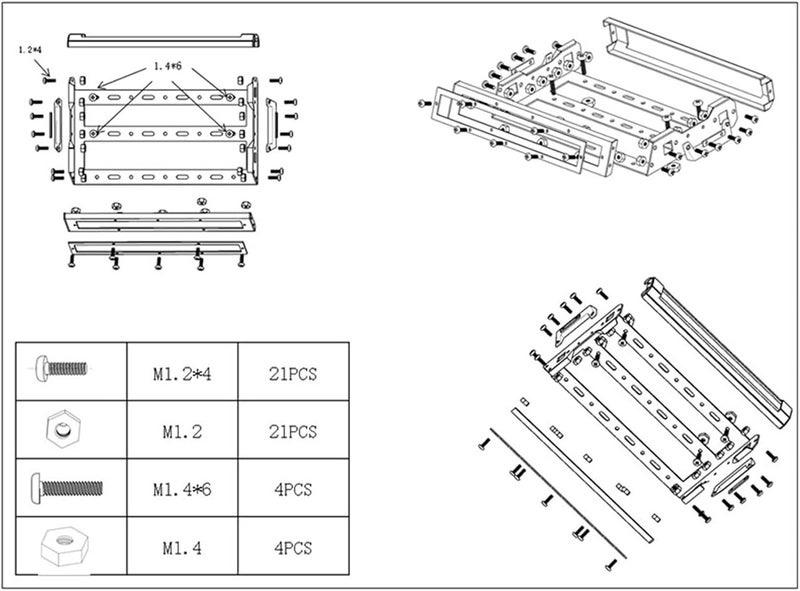 1.2*4

1.4*6

| | M1.2*4 | 21PCS |
|---|---|---|
| | M1.2 | 21PCS |
| | M1.4*6 | 4PCS |
| | M1.4 | 4PCS |