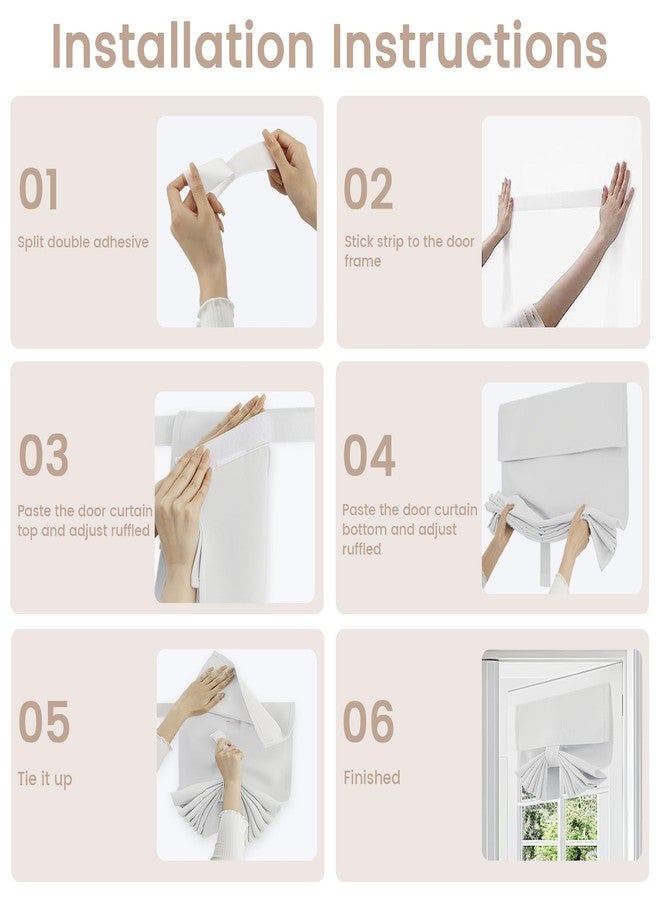 Installation Instructions

01

Split double adhesive

02

Stick strip to the door frame

03

Paste the door curtain top and adjust ruffled

04

Paste the door curtain bottom and adjust ruffled

05

Tie it up

06

Finished