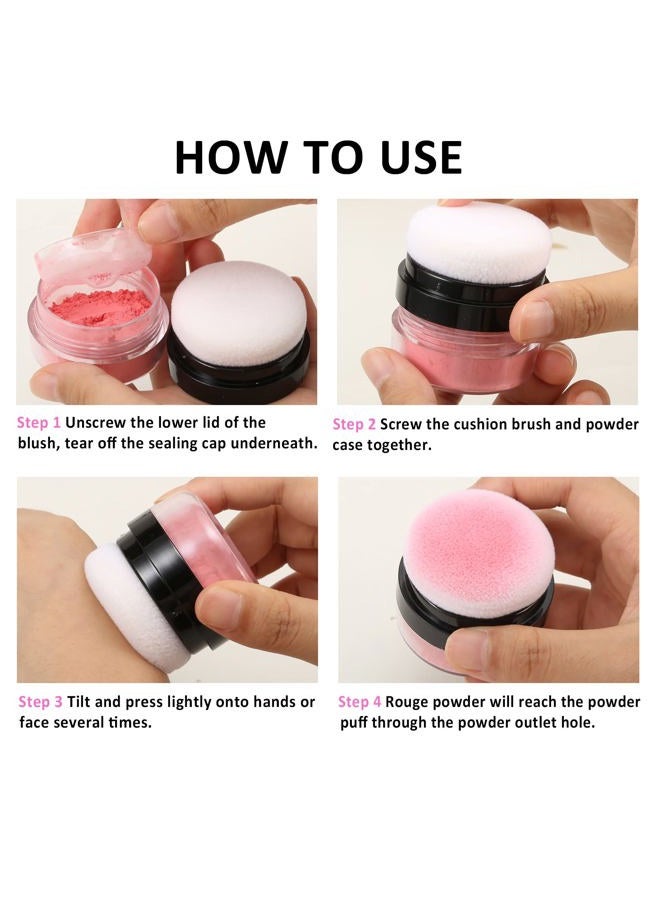 HOW TO USE

Step 1 Unscrew the lower lid of the blush, tear off the sealing cap underneath.

Step 2 Screw the cushion brush and powder case together.

Step 3 Tilt and press lightly onto hands or face several times.

Step 4 Rouge powder will reach the powder puff through the powder outlet hole.