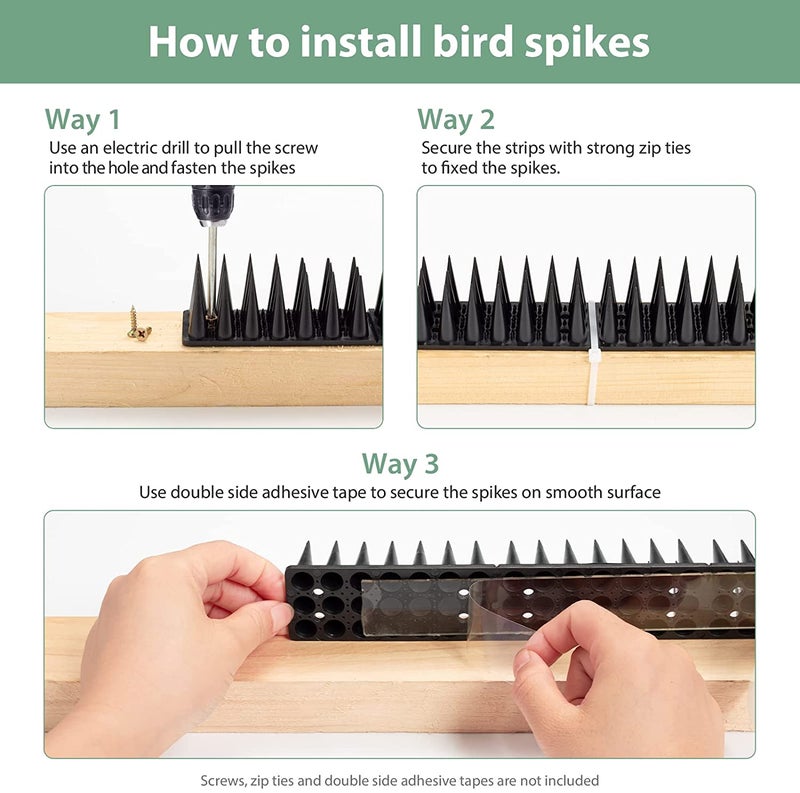 How to install bird spikes

Way 1
Use an electric drill to pull the screw into the hole and fasten the spikes

Way 2
Secure the strips with strong zip ties to fixed the spikes.

Way 3
Use double side adhesive tape to secure the spikes on smooth surface

Screws, zip ties and double side adhesive tapes are not included