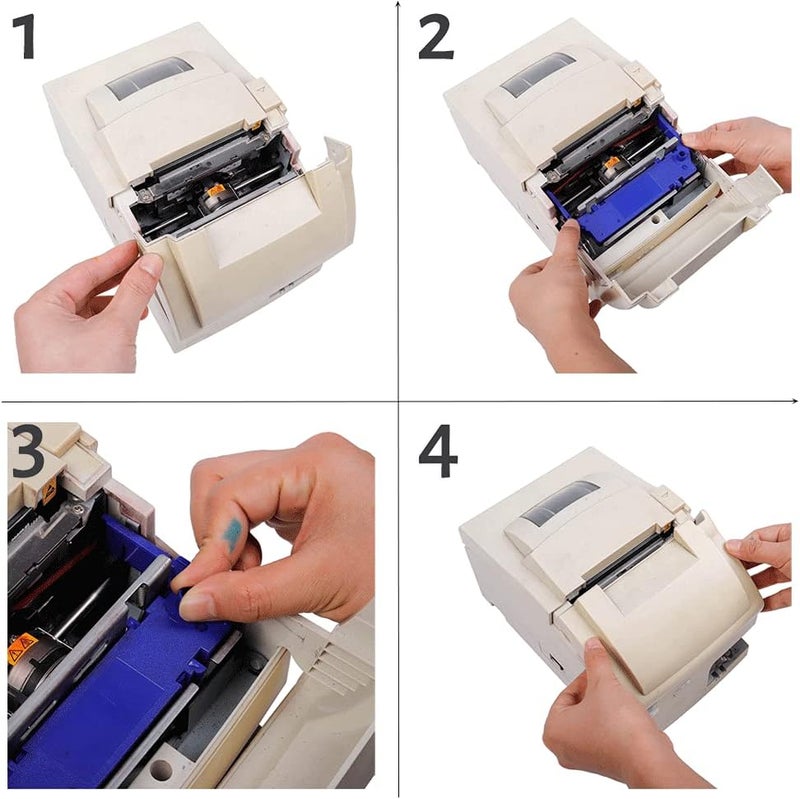 1

2

3

4