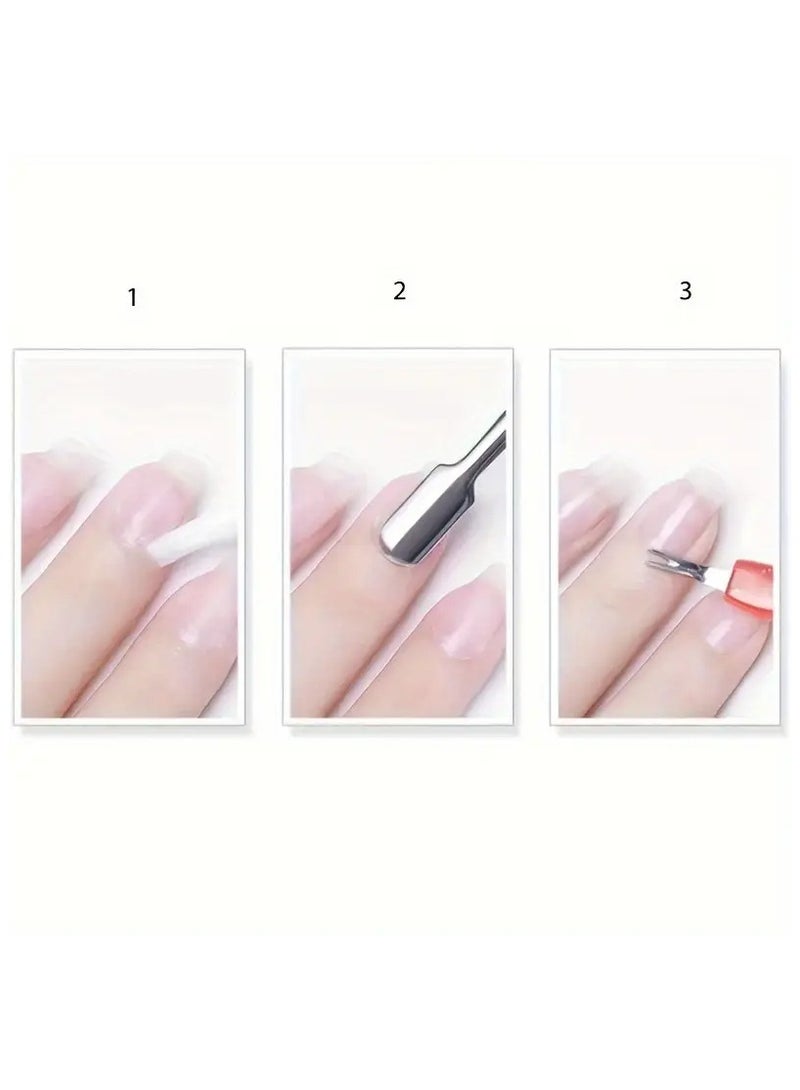 1

2

3