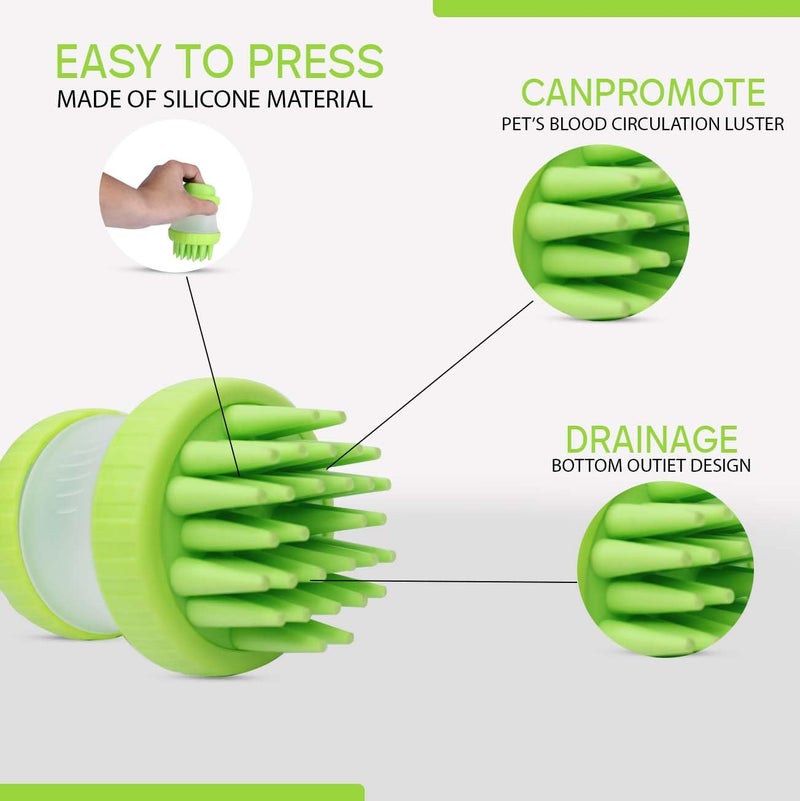 EASY TO PRESS
MADE OF SILICONE MATERIAL

CANPROMOTE
PET'S BLOOD CIRCULATION LUSTER

DRAINAGE
BOTTOM OUTIET DESIGN