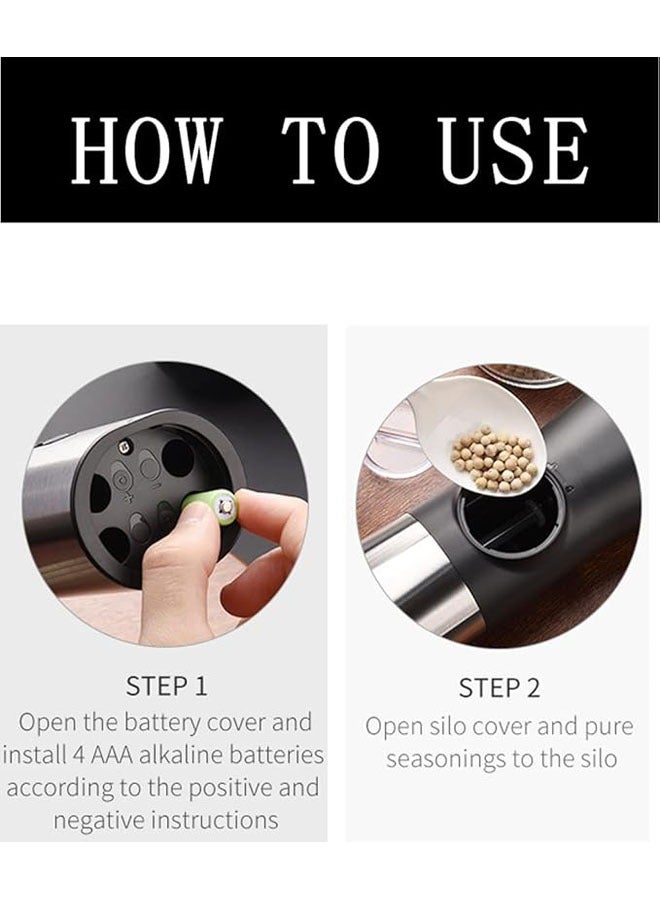 HOW TO USE

STEP 1
Open the battery cover and install 4 AAA alkaline batteries according to the positive and negative instructions

STEP 2
Open silo cover and pure seasonings to the silo