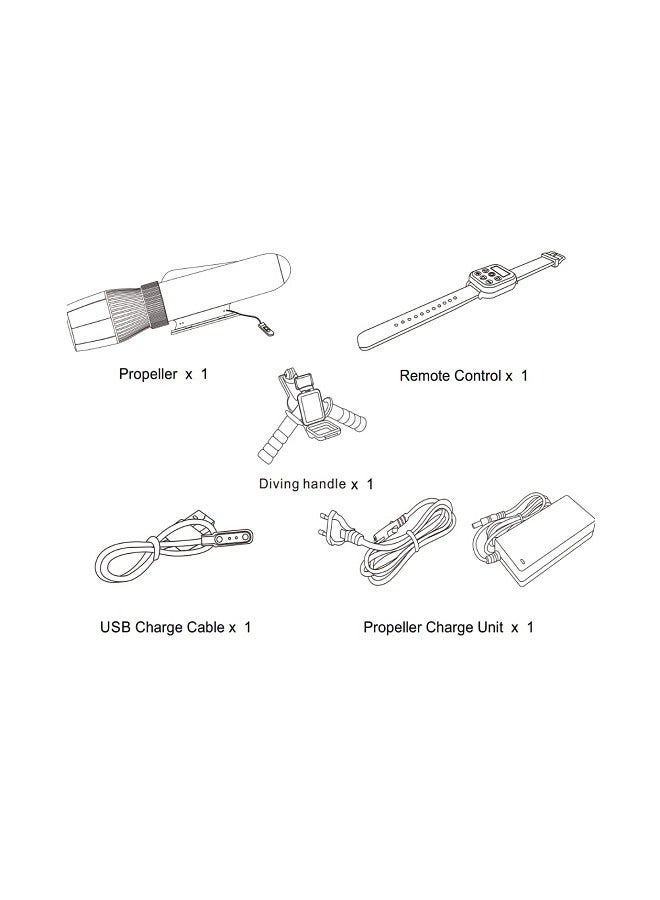 Propeller x 1

Remote Control x 1

Diving handle x 1

USB Charge Cable x 1

Propeller Charge Unit x 1