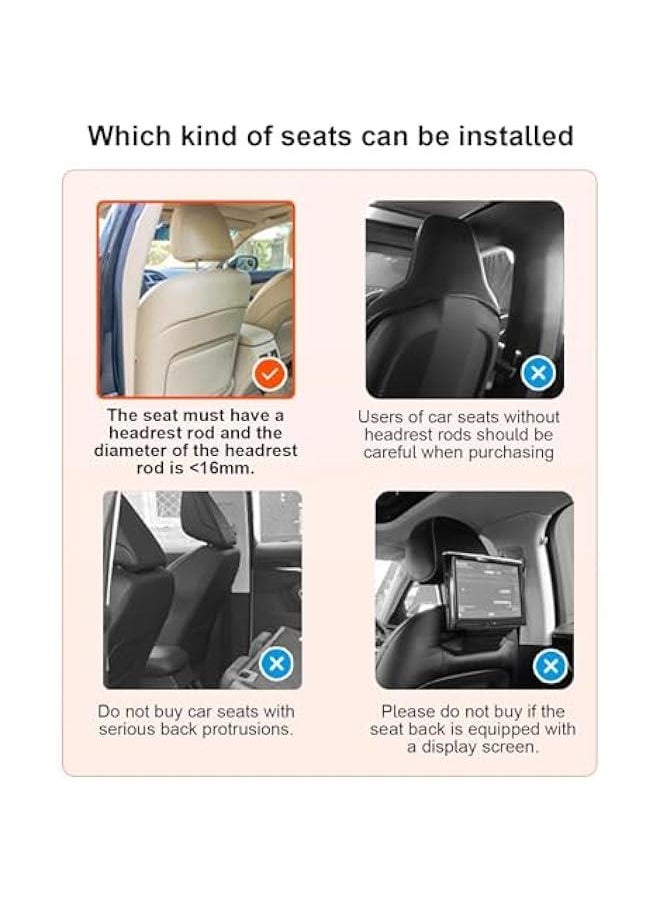 Which kind of seats can be installed

The seat must have a headrest rod and the diameter of the headrest rod is <16mm.

Users of car seats without headrest rods should be careful when purchasing

Do not buy car seats with serious back protrusions.

Please do not buy if the seat back is equipped with a display screen.