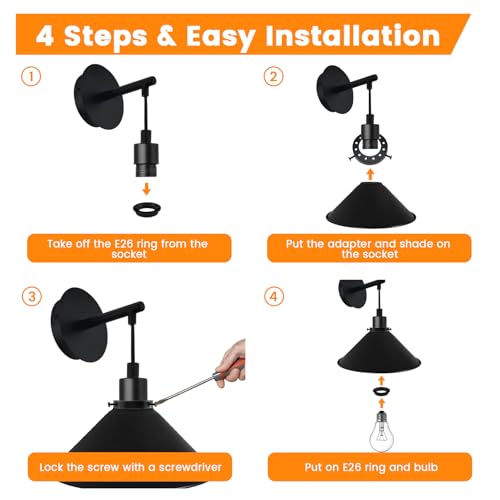 4 Steps & Easy Installation

1

Take off the E26 ring from the socket

2

Put the adapter and shade on the socket

3

Lock the screw with a screwdriver

4

Put on E26 ring and bulb