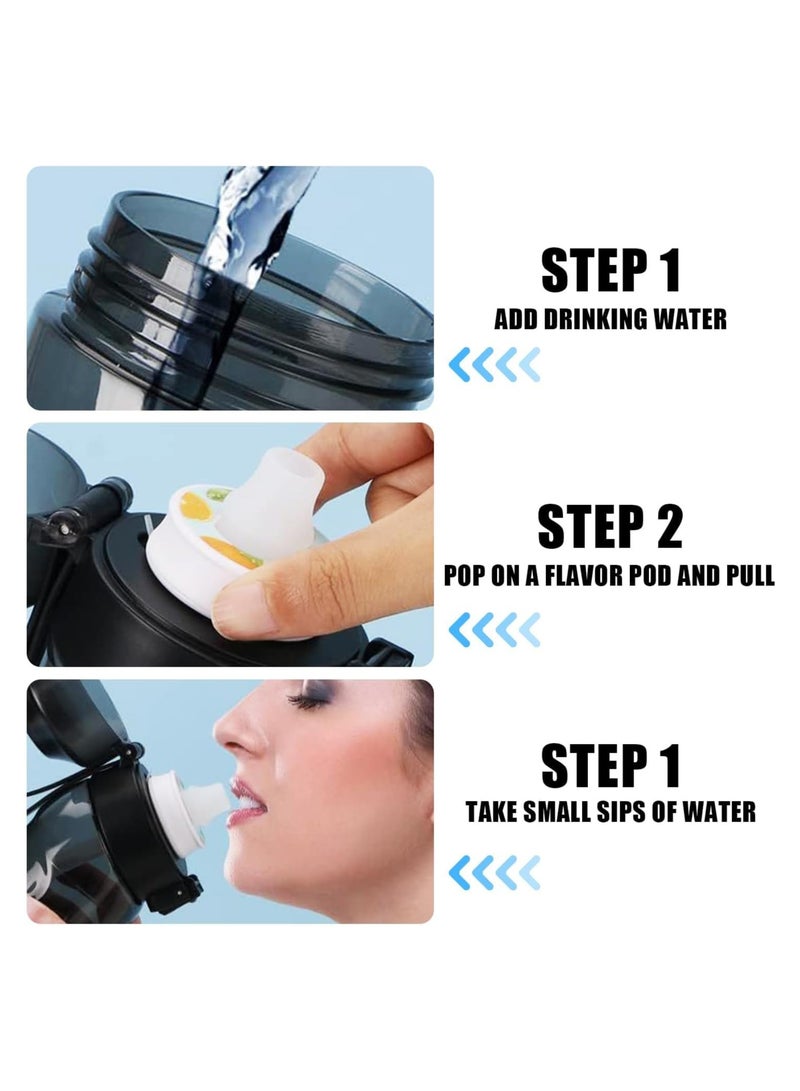 STEP 1
ADD DRINKING WATER

STEP 2
POP ON A FLAVOR POD AND PULL

STEP 1
TAKE SMALL SIPS OF WATER