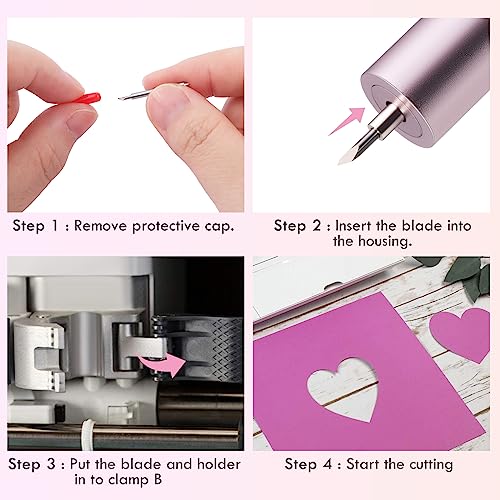 Step 1 : Remove protective cap.

Step 2 : Insert the blade into the housing.

Step 3 : Put the blade and holder in to clamp B

Step 4 : Start the cutting