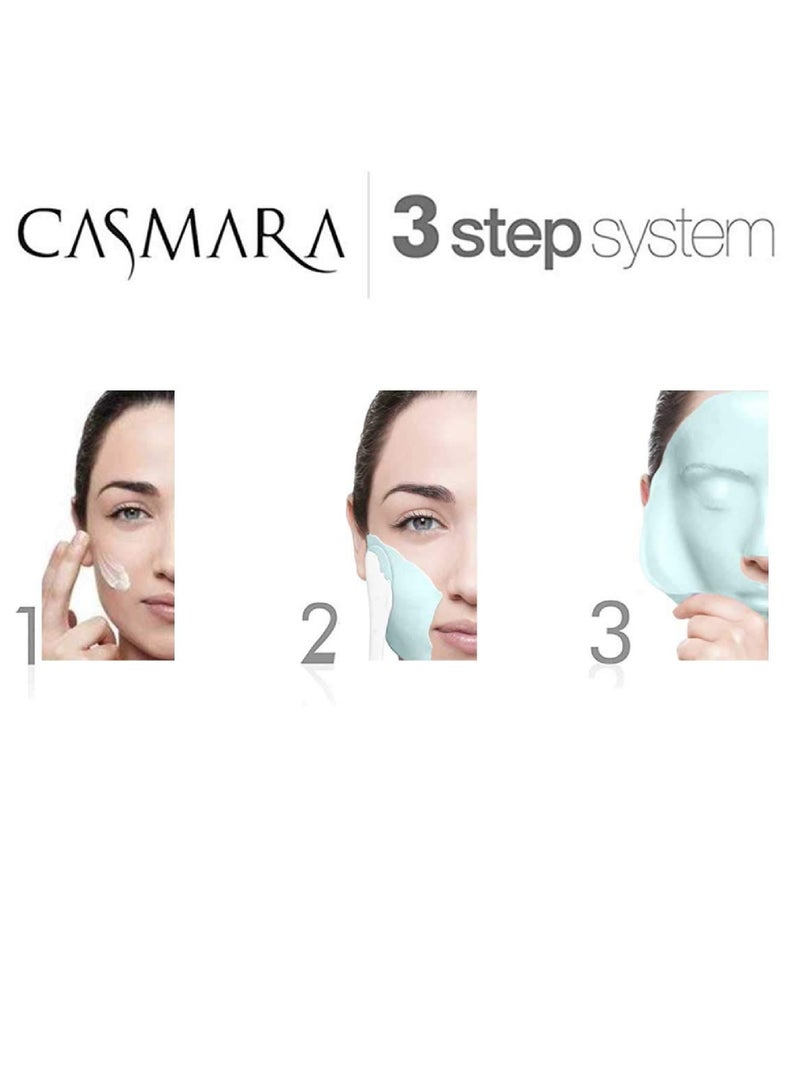 CASMARA 3 step system

1

2

3