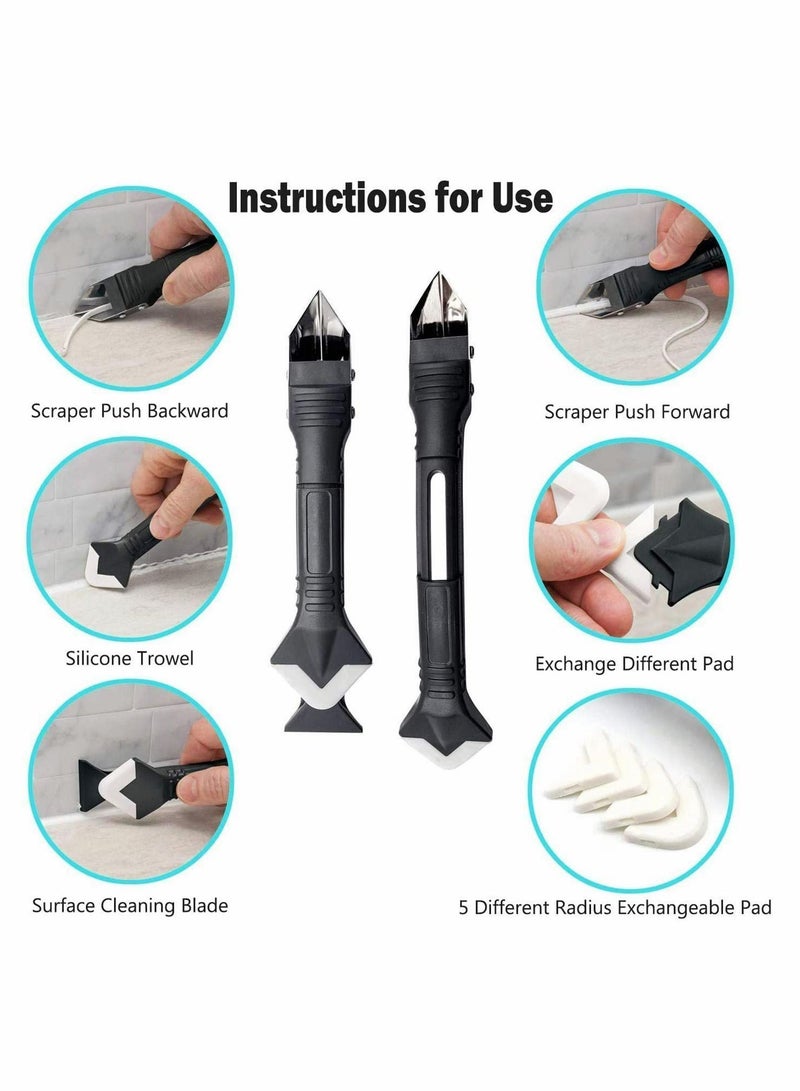 Instructions for Use

Scraper Push Backward

Silicone Trowel

Surface Cleaning Blade

Scraper Push Forward

Exchange Different Pad

5 Different Radius Exchangeable Pad