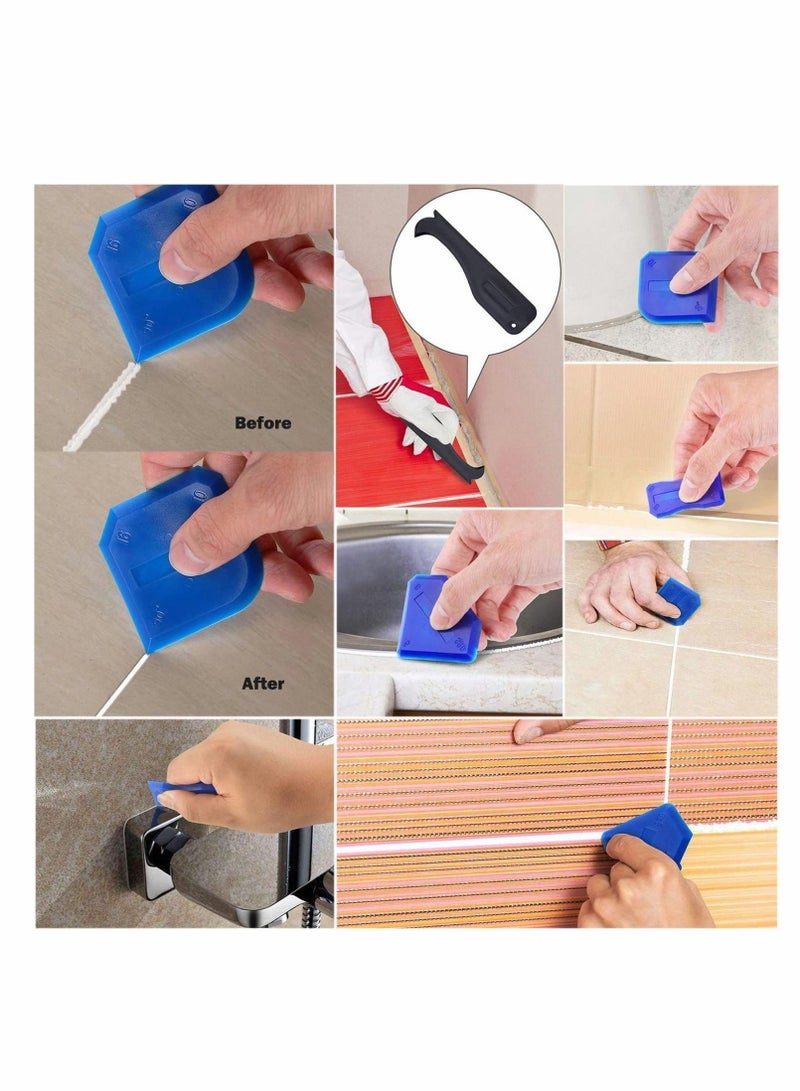 Before

After