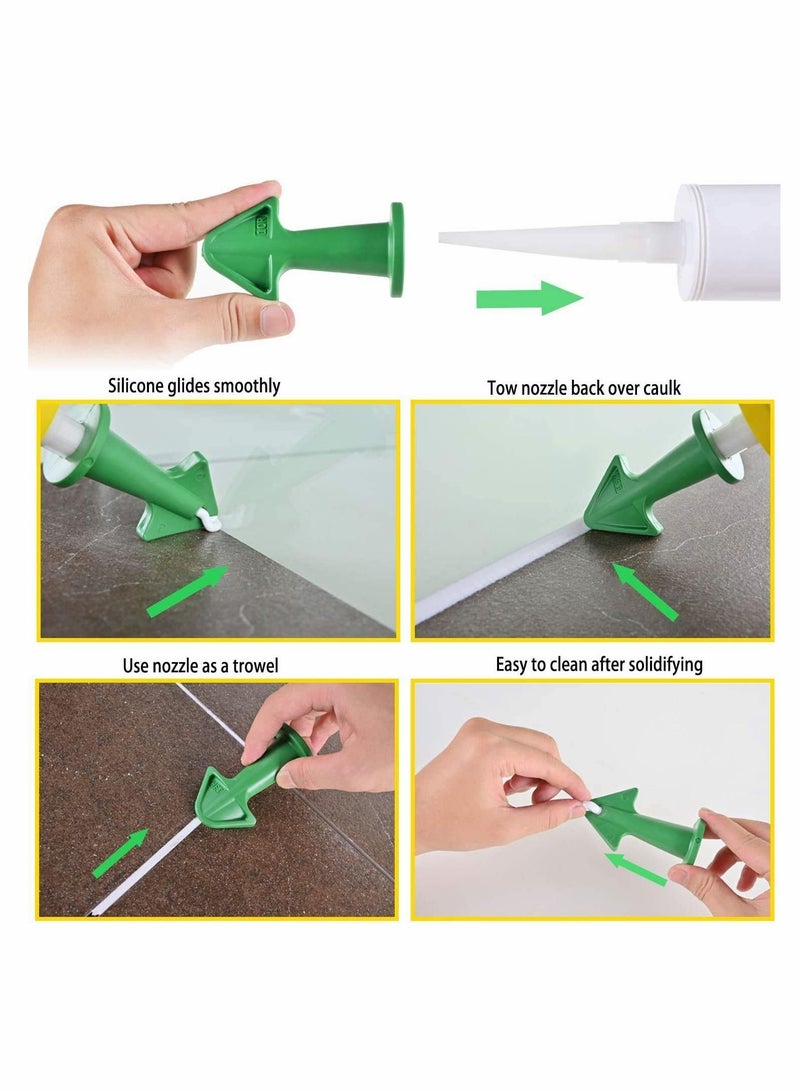 Silicone glides smoothly

Tow nozzle back over caulk

Use nozzle as a trowel

Easy to clean after solidifying