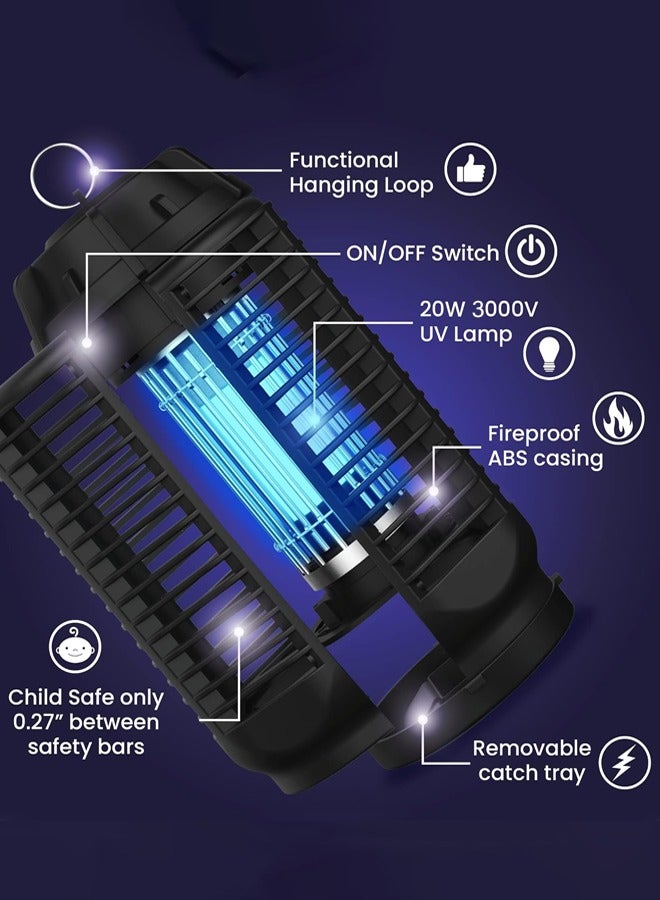 Functional Hanging Loop

ON/OFF Switch

20W 3000V UV Lamp

Fireproof ABS casing

Child Safe only 0.27" between safety bars

Removable catch tray