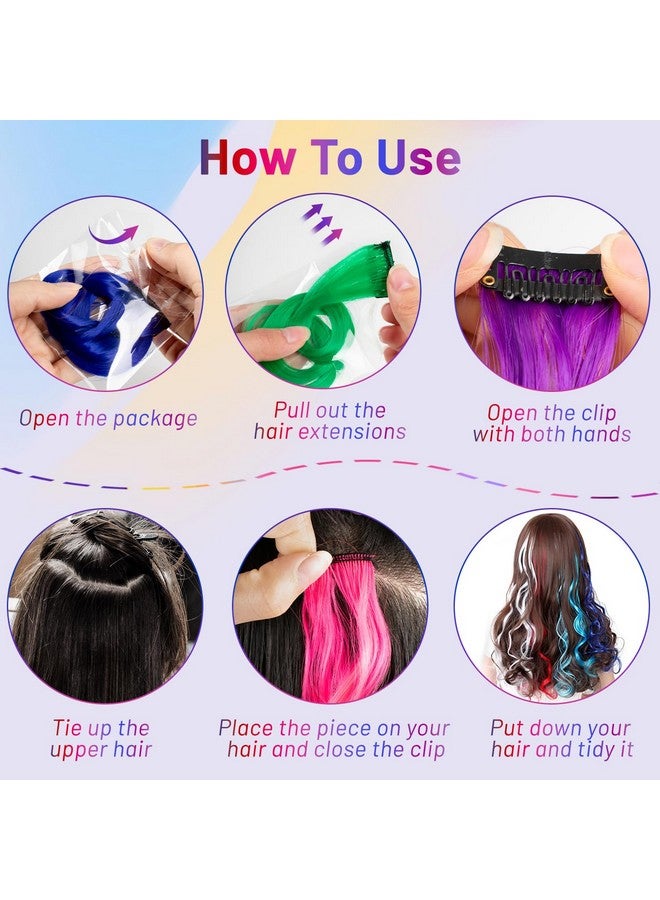 How To Use

Open the package

Pull out the hair extensions

Open the clip with both hands

Tie up the upper hair

Place the piece on your hair and close the clip

Put down your hair and tidy it