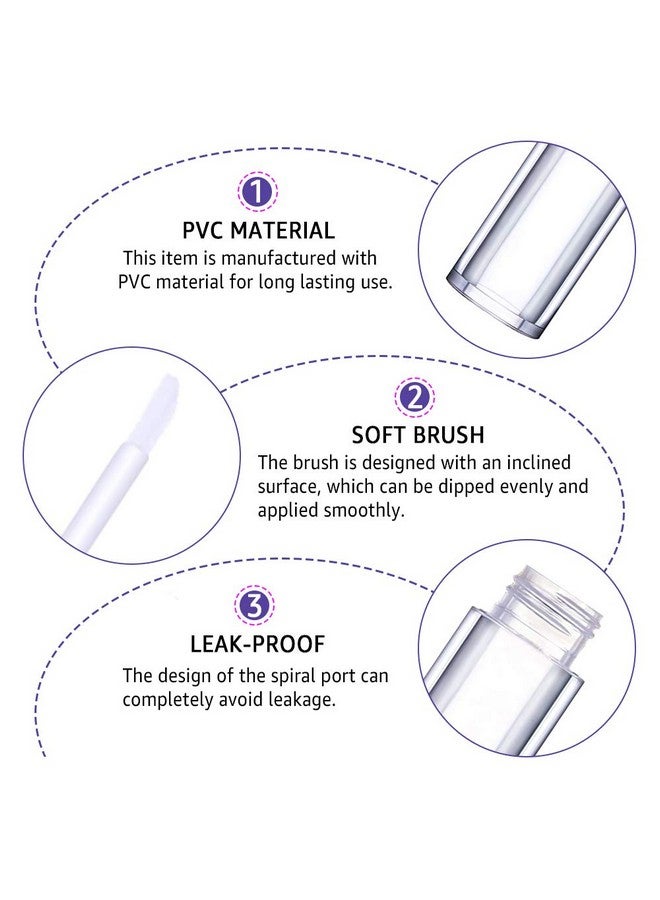 1
PVC MATERIAL
This item is manufactured with PVC material for long lasting use.

2
SOFT BRUSH
The brush is designed with an inclined surface, which can be dipped evenly and applied smoothly.

3
LEAK-PROOF
The design of the spiral port can completely avoid leakage.