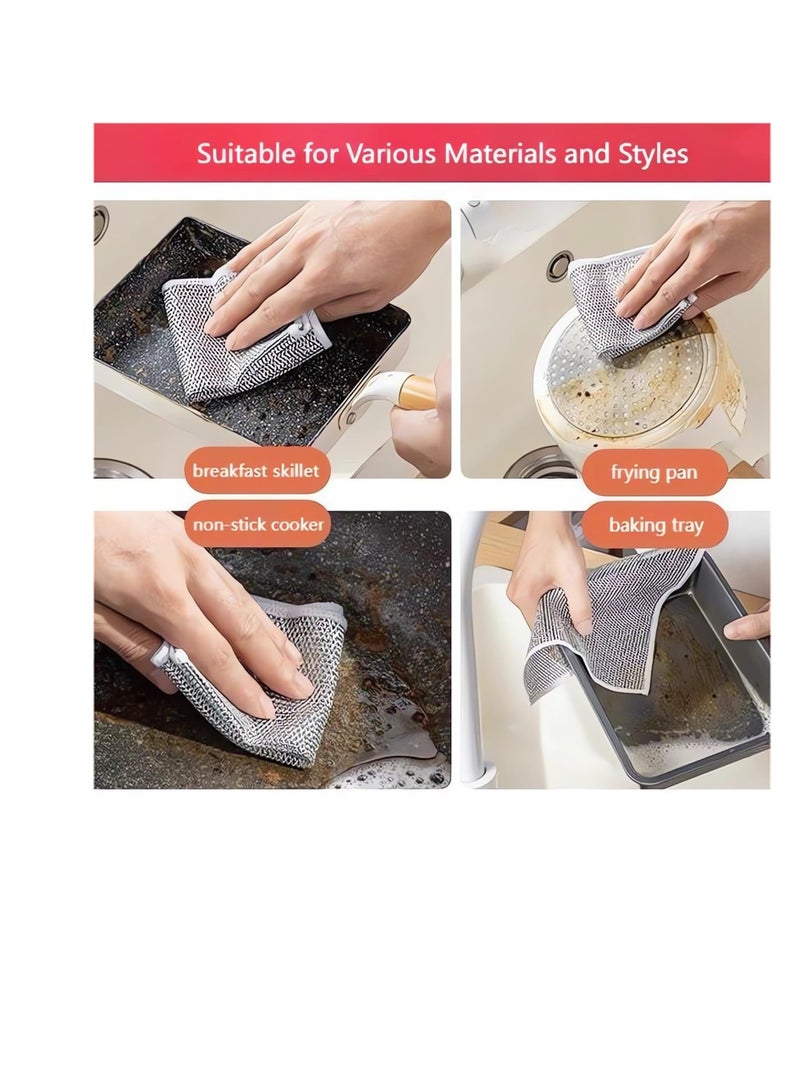 Suitable for Various Materials and Styles

breakfast skillet

frying pan

non-stick cooker

baking tray