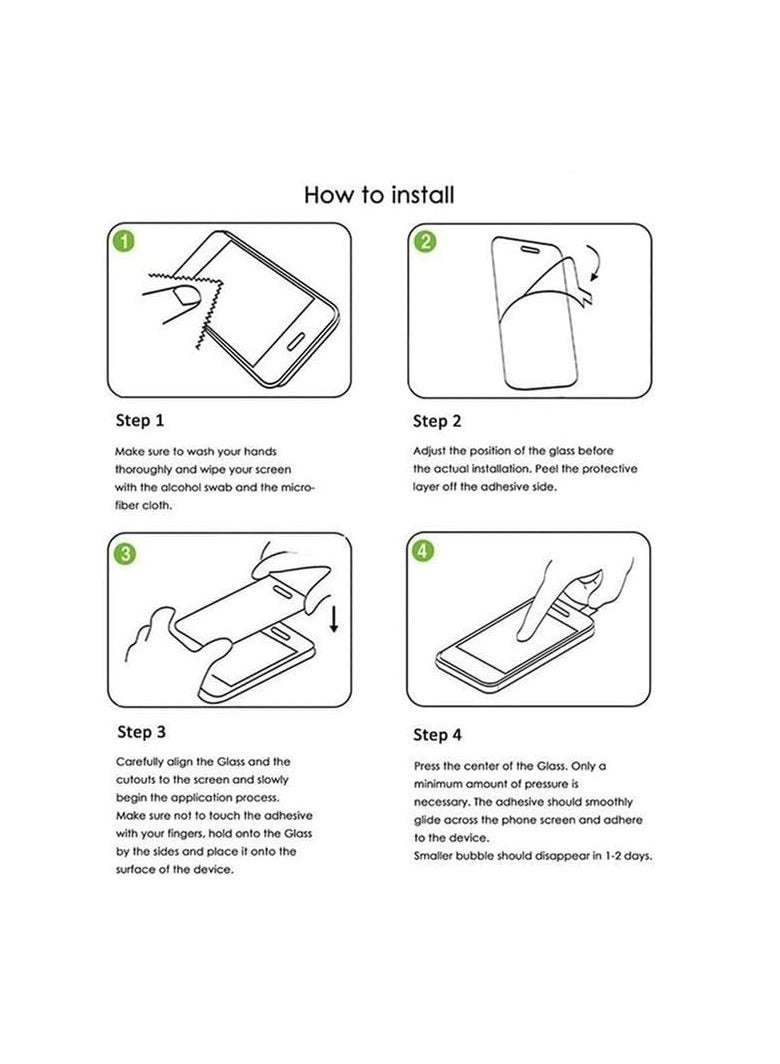 How to install

1

Step 1

Make sure to wash your hands thoroughly and wipe your screen with the alcohol swab and the micro-fiber cloth.

2

Step 2

Adjust the position of the glass before the actual installation. Peel the protective layer off the adhesive side.

3

Step 3

Carefully align the Glass and the cutouts to the screen and slowly begin the application process.
Make sure not to touch the adhesive with your fingers, hold onto the Glass by the sides and place it onto the surface of the device.

4

Step 4

Press the center of the Glass. Only a minimum amount of pressure is necessary. The adhesive should smoothly glide across the phone screen and adhere to the device.
Smaller bubble should disappear in 1-2 days.