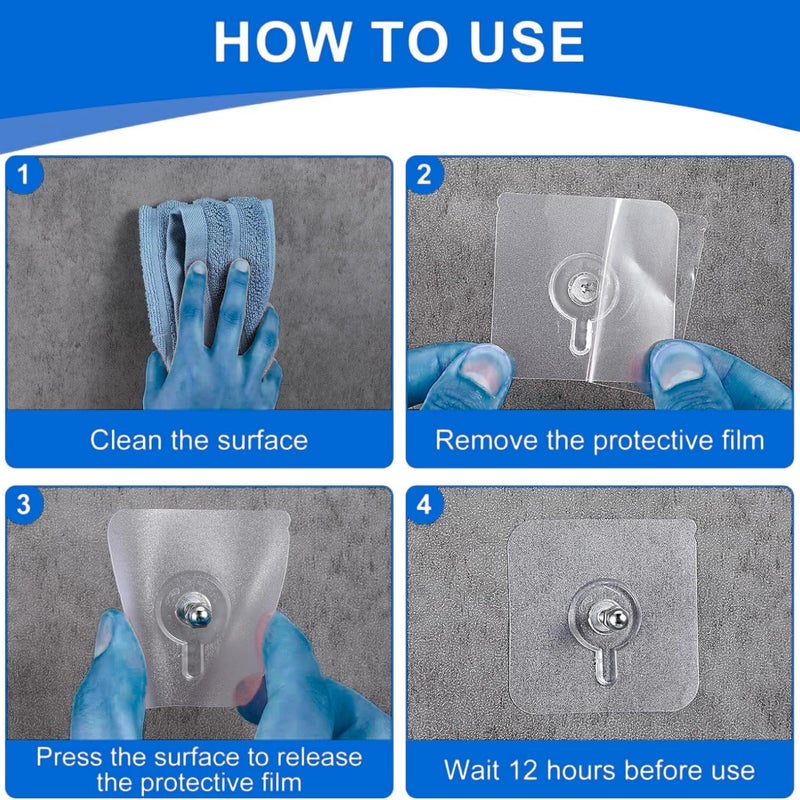 HOW TO USE

1

Clean the surface

2

Remove the protective film

3

Press the surface to release the protective film

4

Wait 12 hours before use