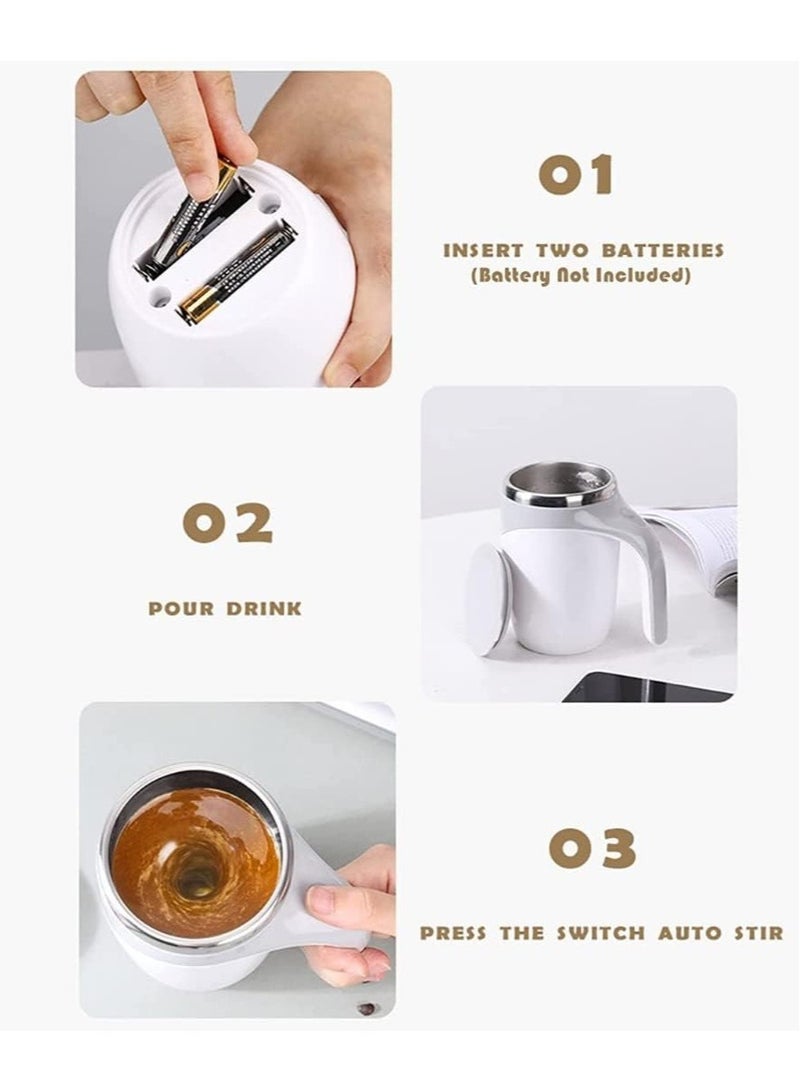 01

INSERT TWO BATTERIES
(Battery Not Included)

02

POUR DRINK

03

PRESS THE SWITCH AUTO STIR