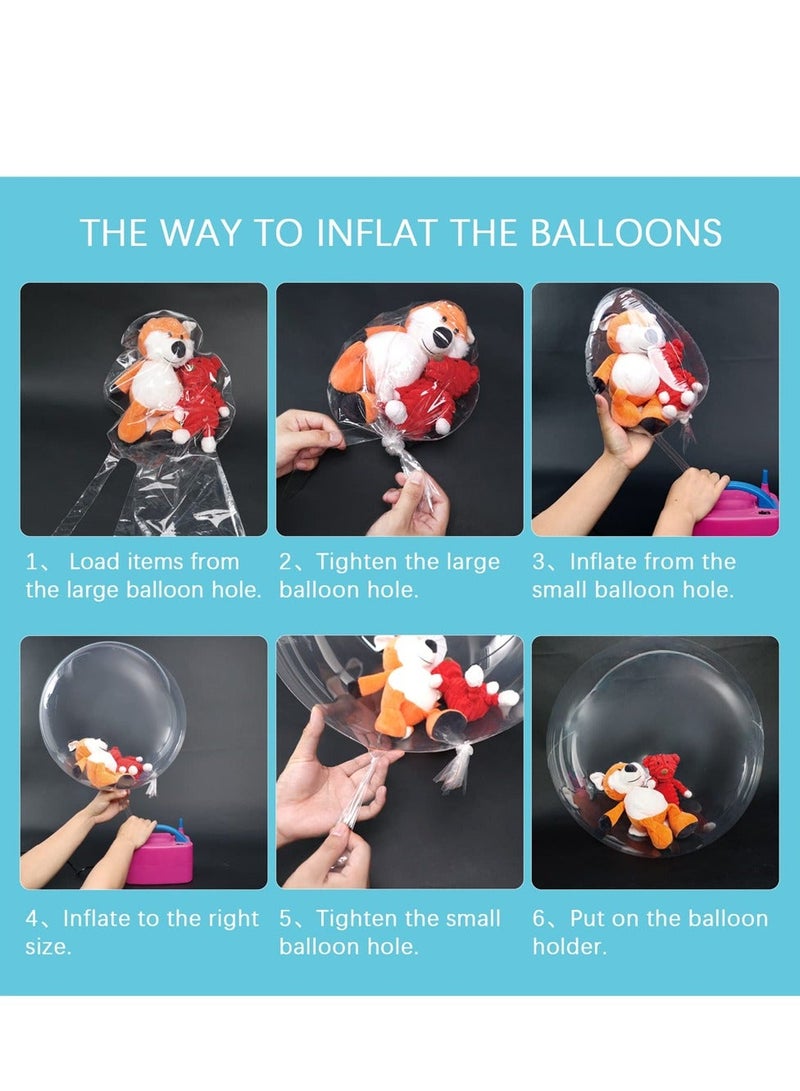 THE WAY TO INFLAT THE BALLOONS

1、 Load items from the large balloon hole.

2、Tighten the large balloon hole.

3、Inflate from the small balloon hole.

4、Inflate to the right size.

5、Tighten the small balloon hole.

6、Put on the balloon holder.