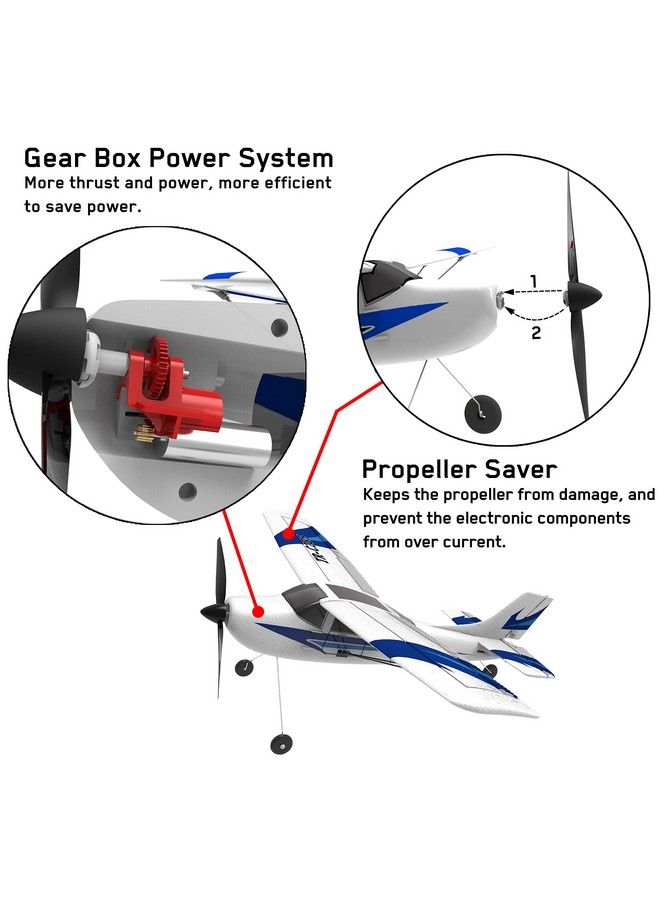 Gear Box Power System
More thrust and power, more efficient to save power.

1
2

Propeller Saver
Keeps the propeller from damage, and prevent the electronic components from over current.