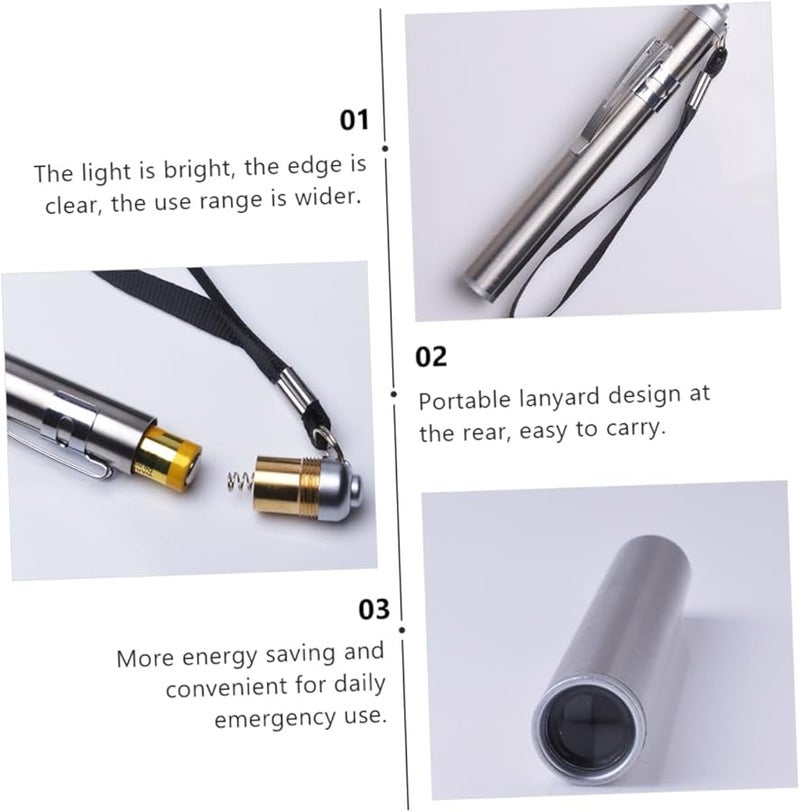 01

The light is bright, the edge is clear, the use range is wider.

02

Portable lanyard design at the rear, easy to carry.

03

More energy saving and convenient for daily emergency use.