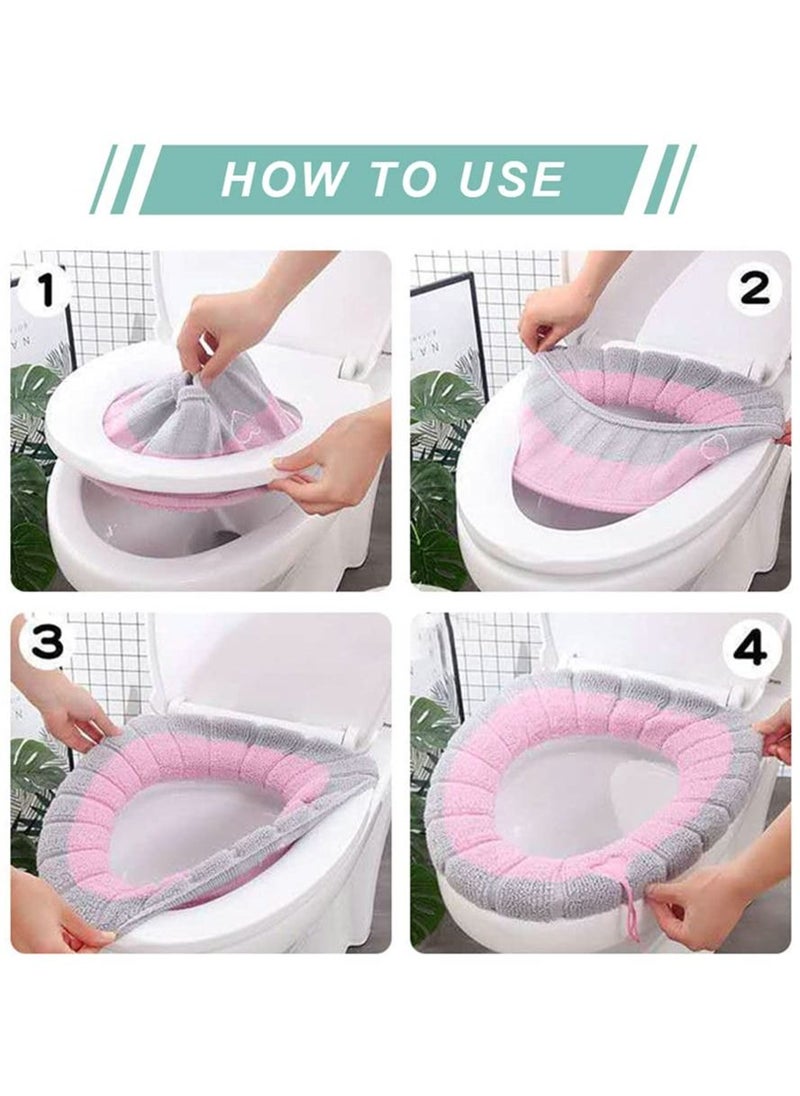 HOW TO USE

1

2

3

4